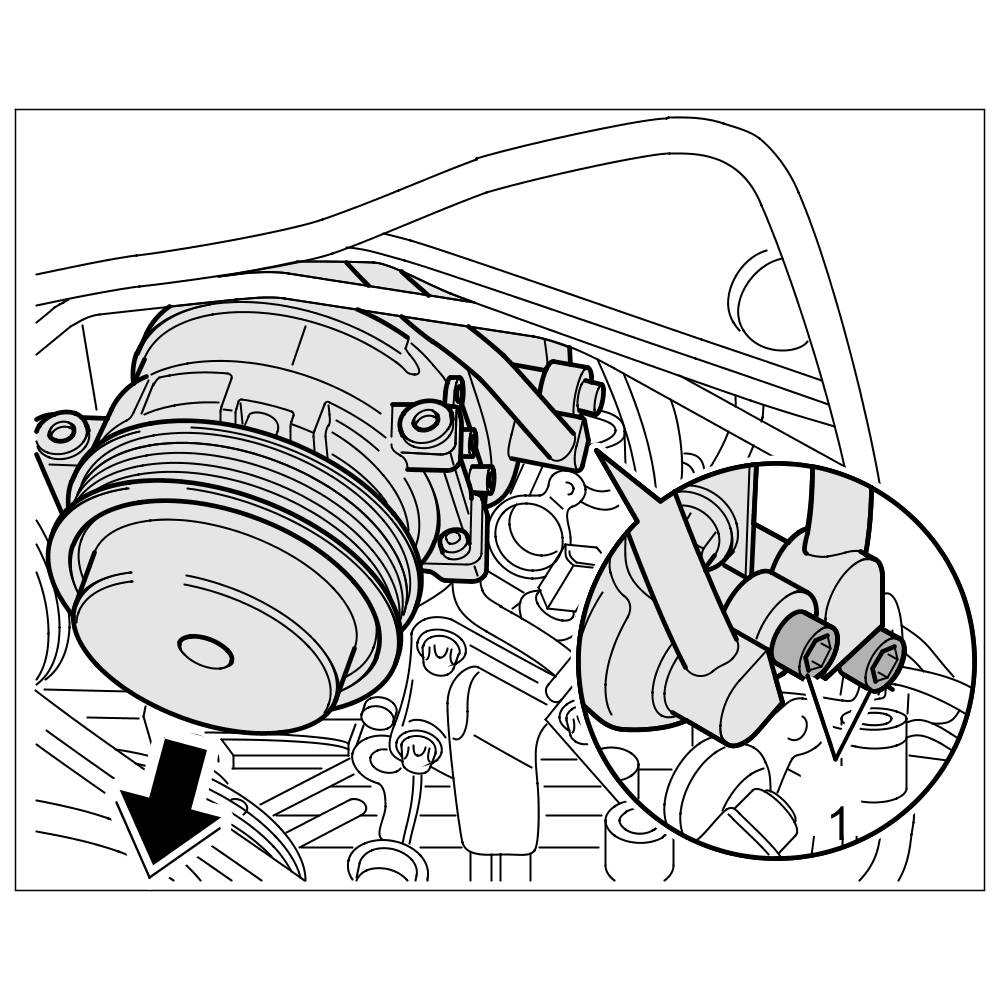 1