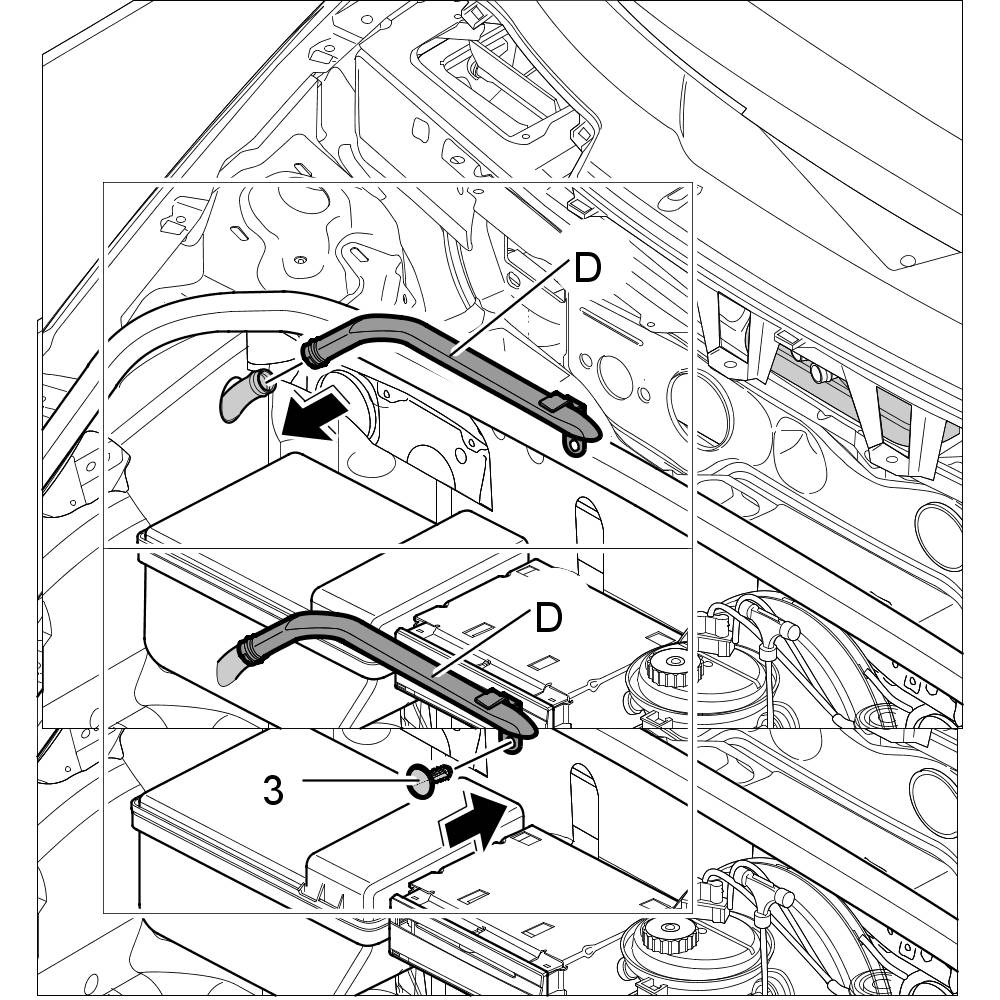 D

D

3