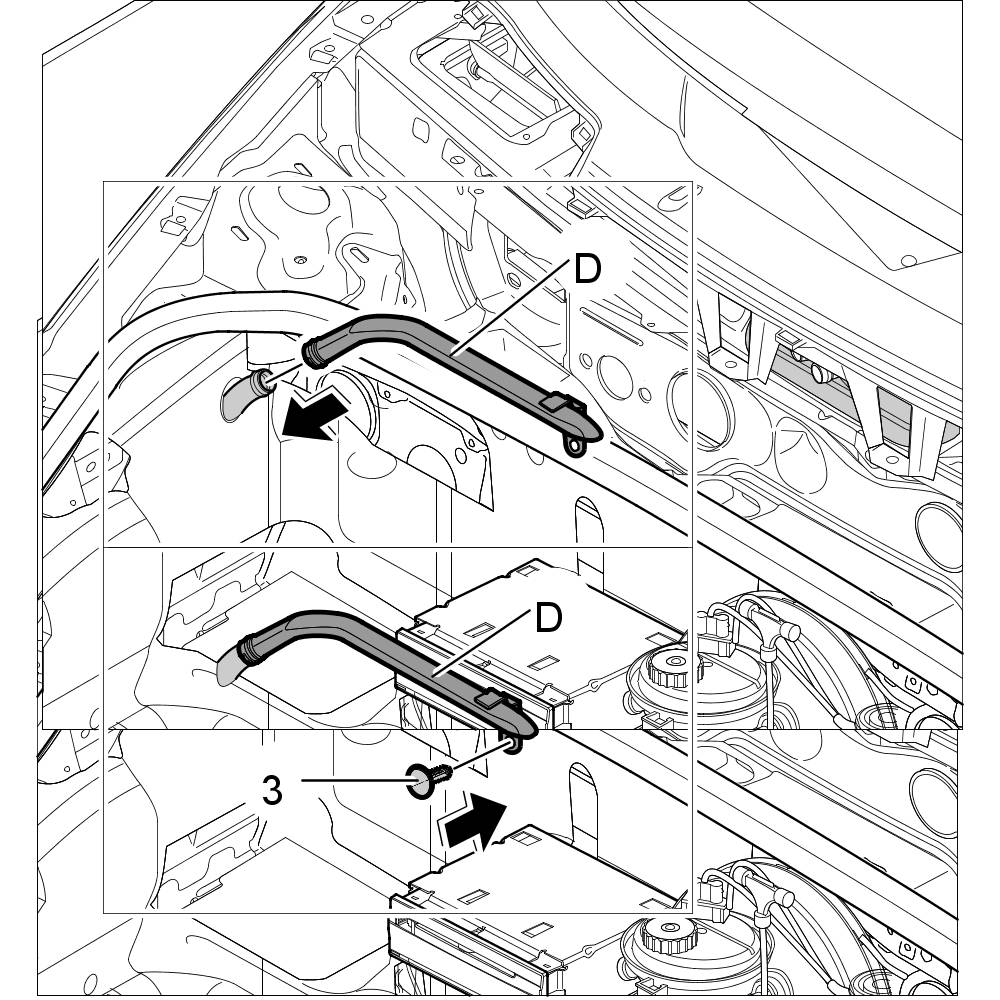 D
D
3