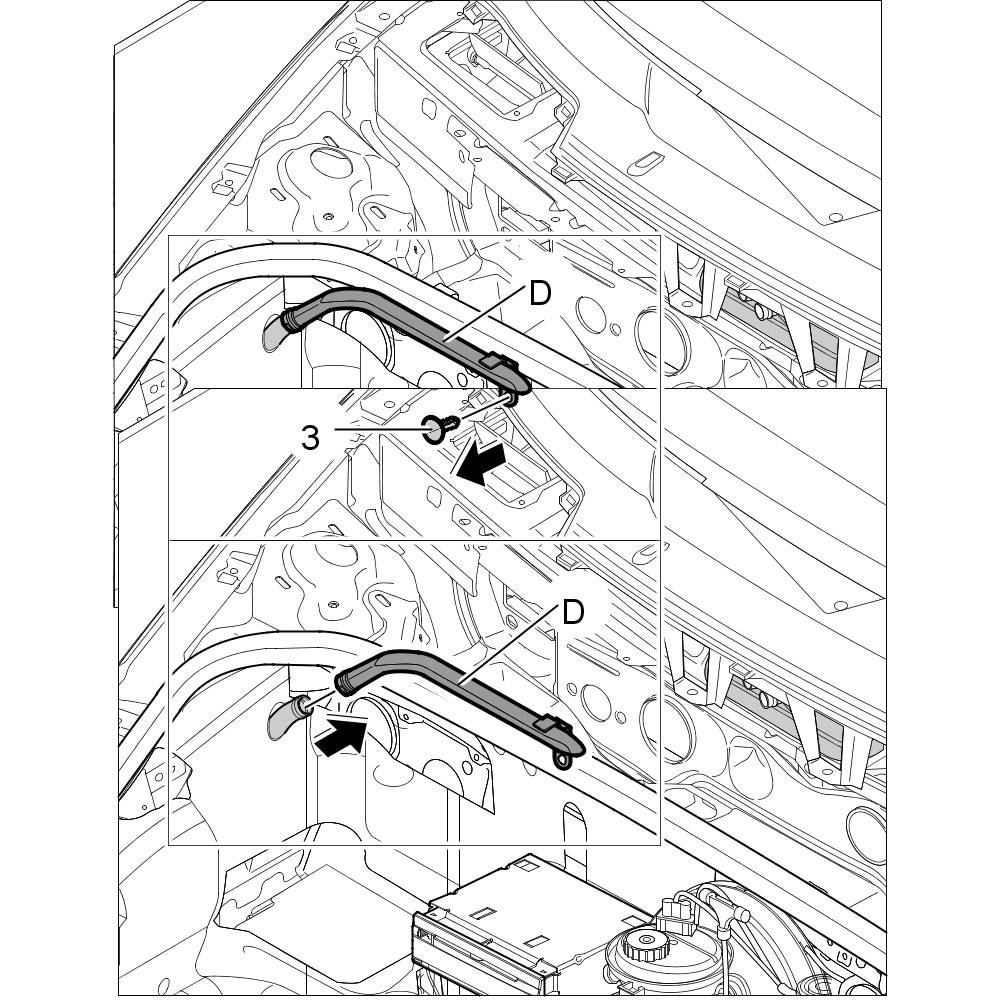 D
3
D