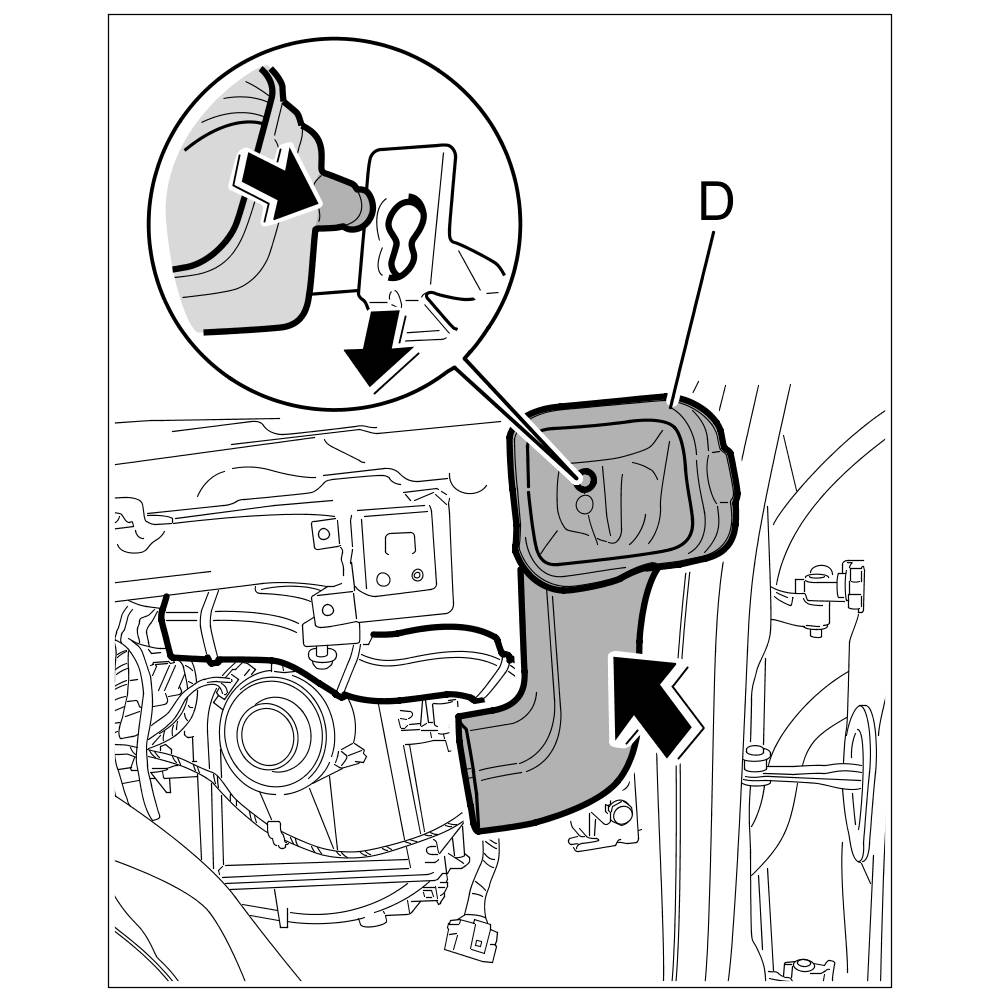 D