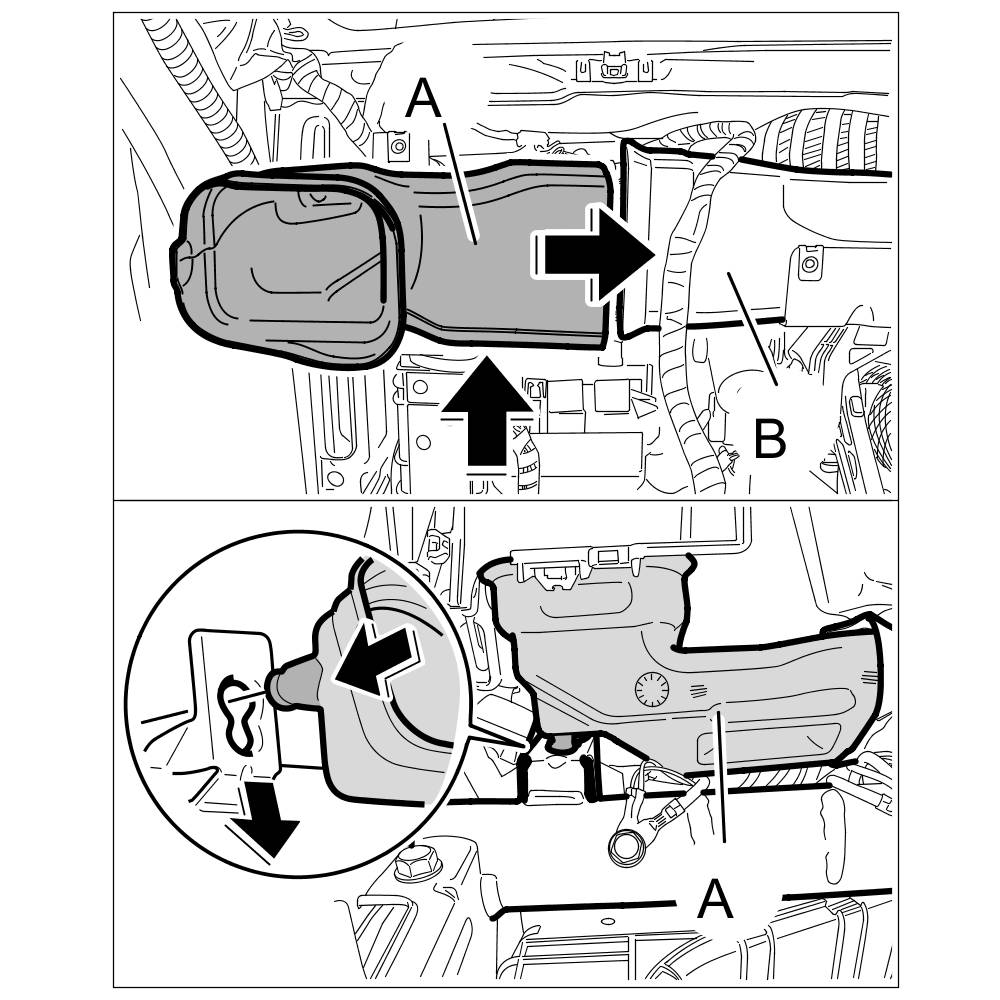 A

B

A