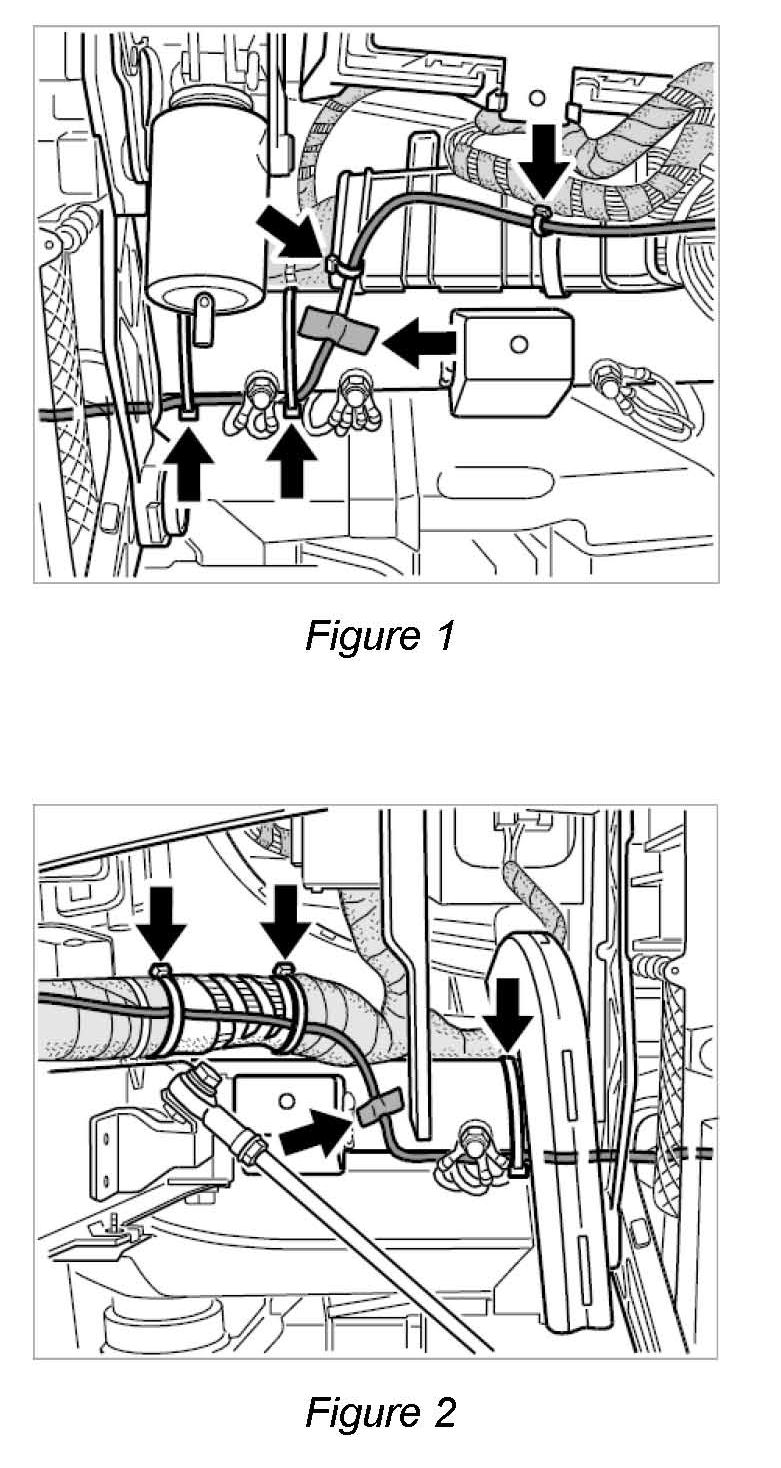 Figure 1

Figure 2