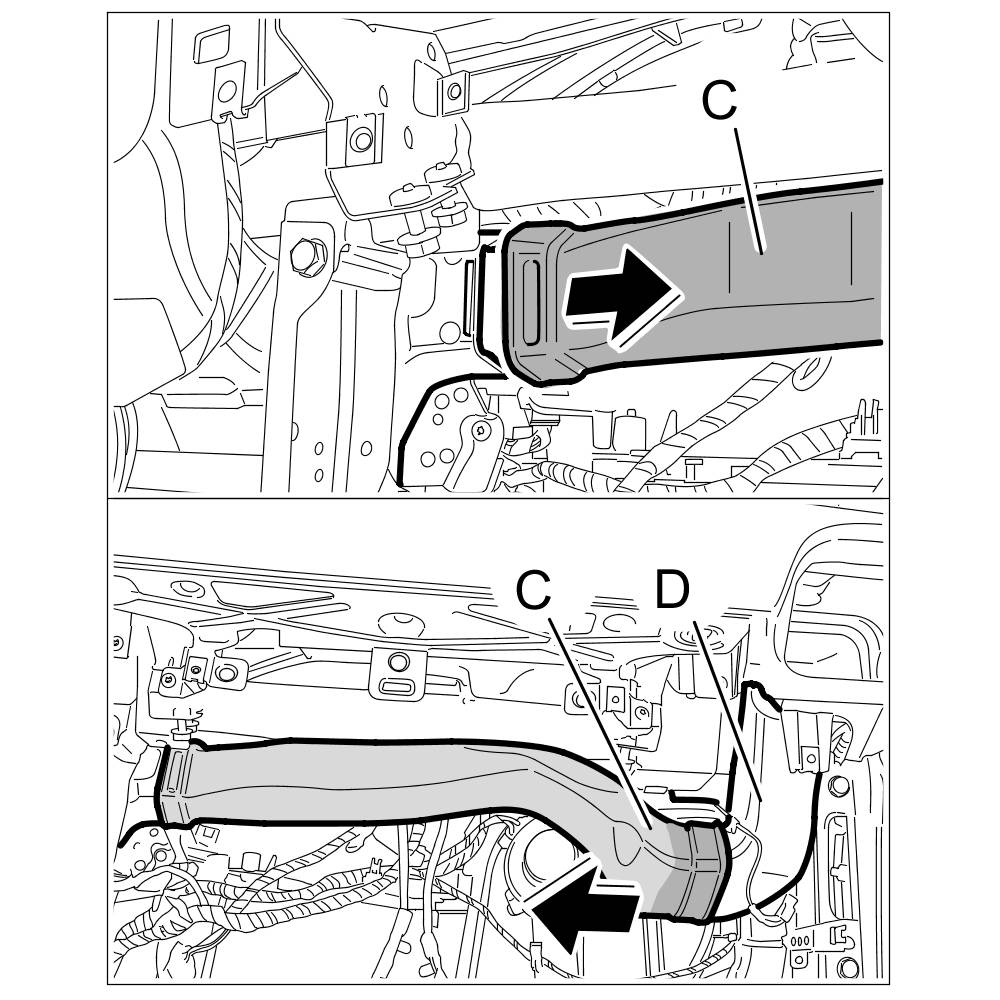 C

C
D