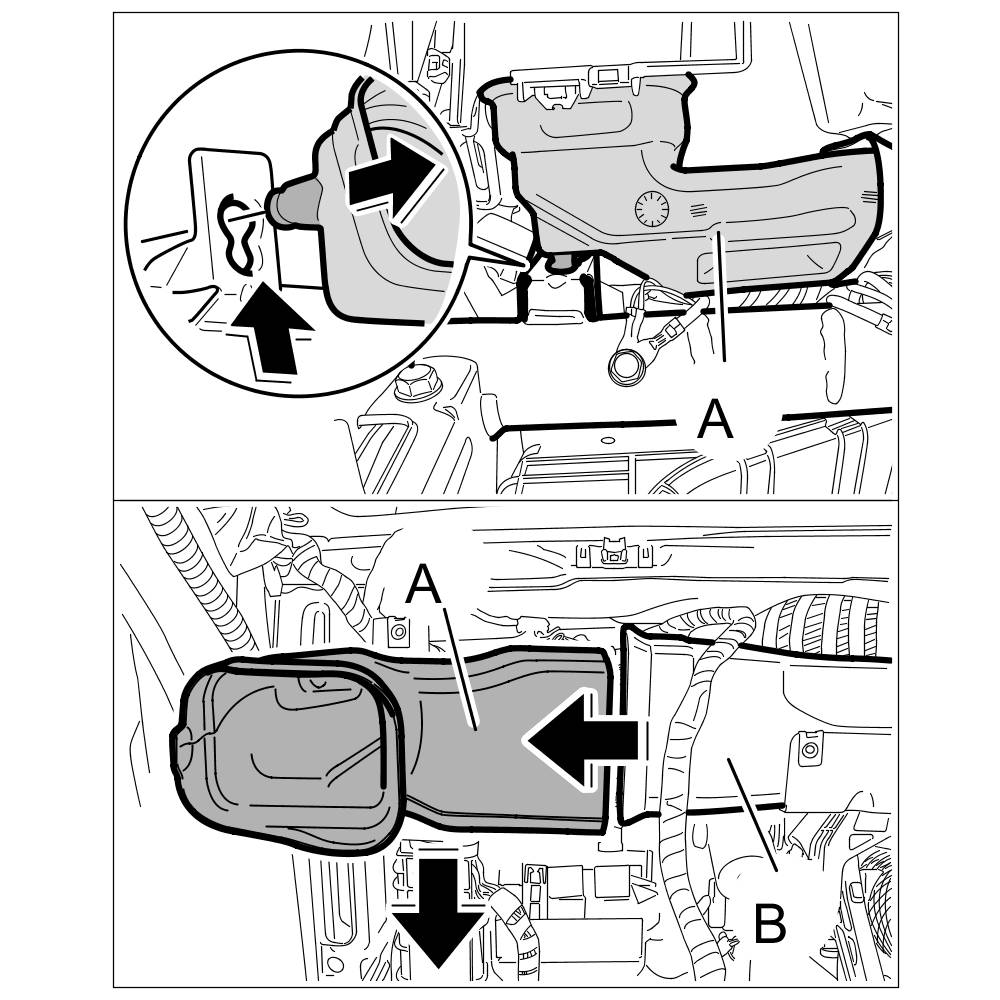 A

A

B