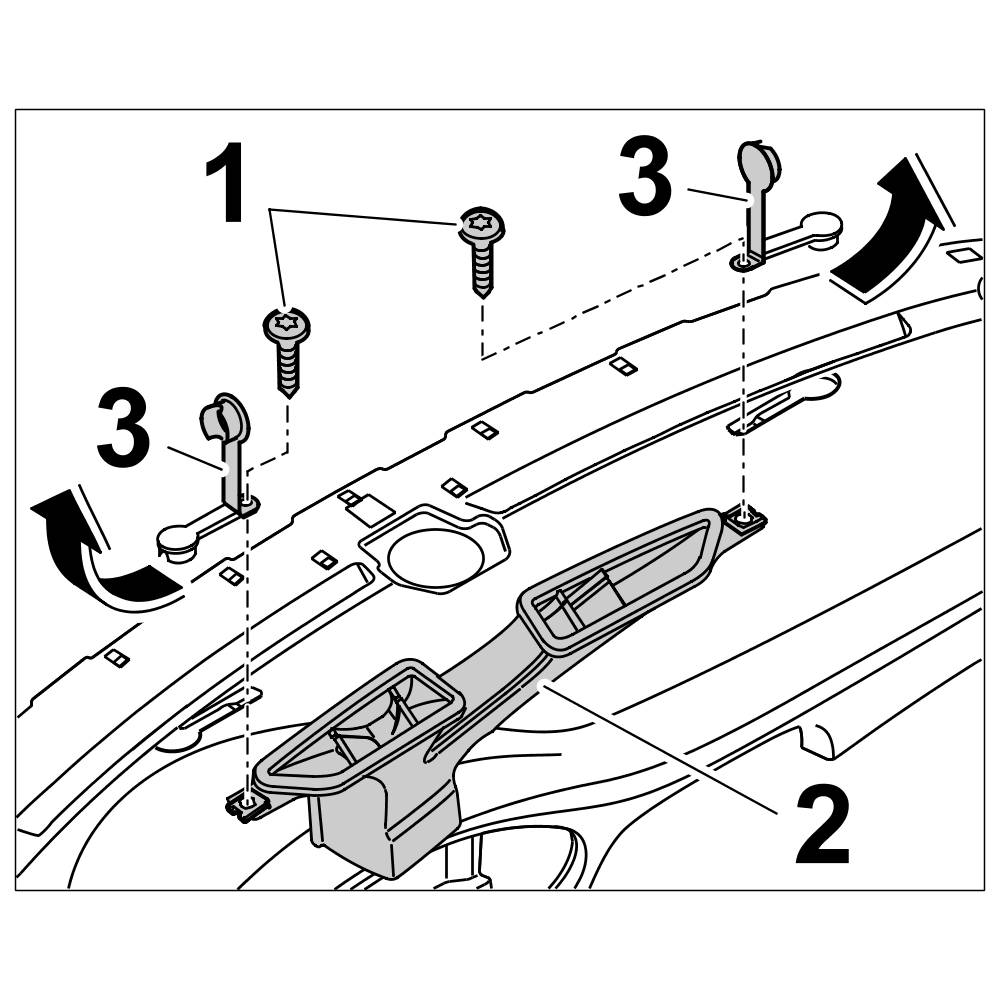 1
3
3
2