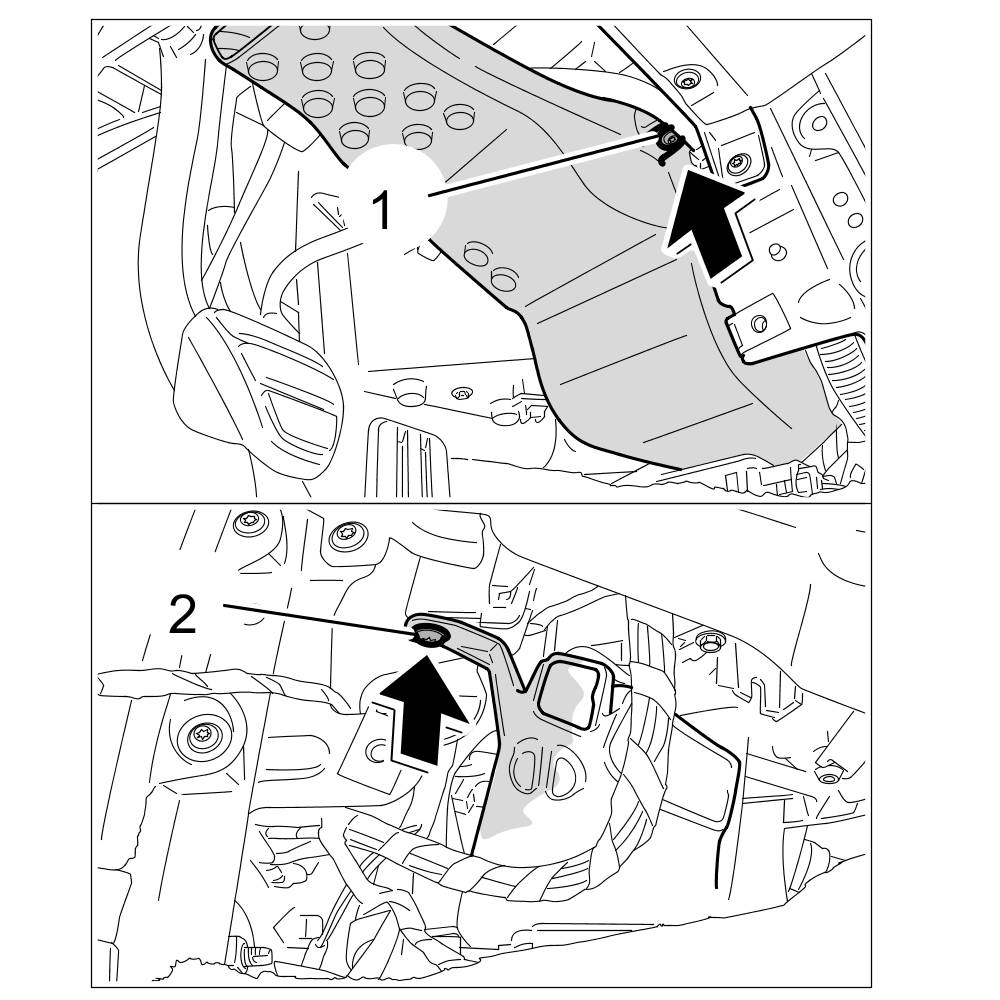 1

2