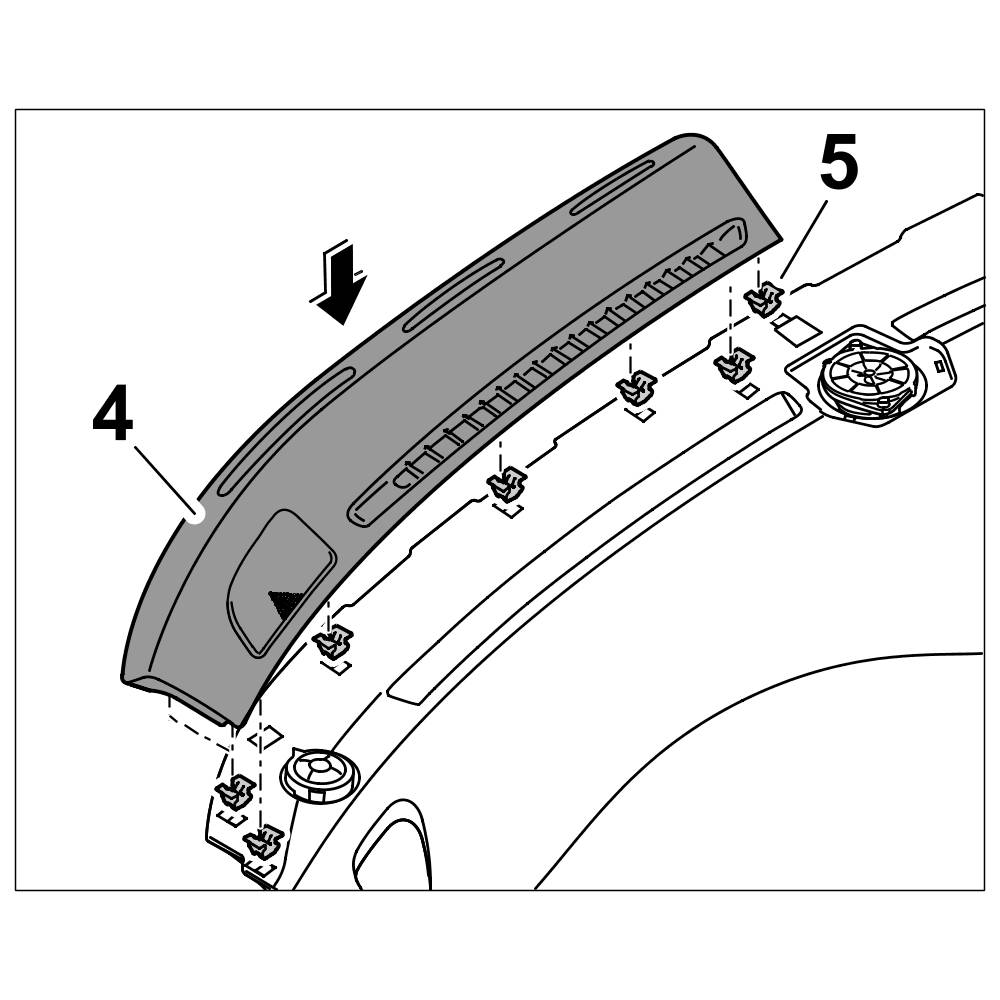 5
4