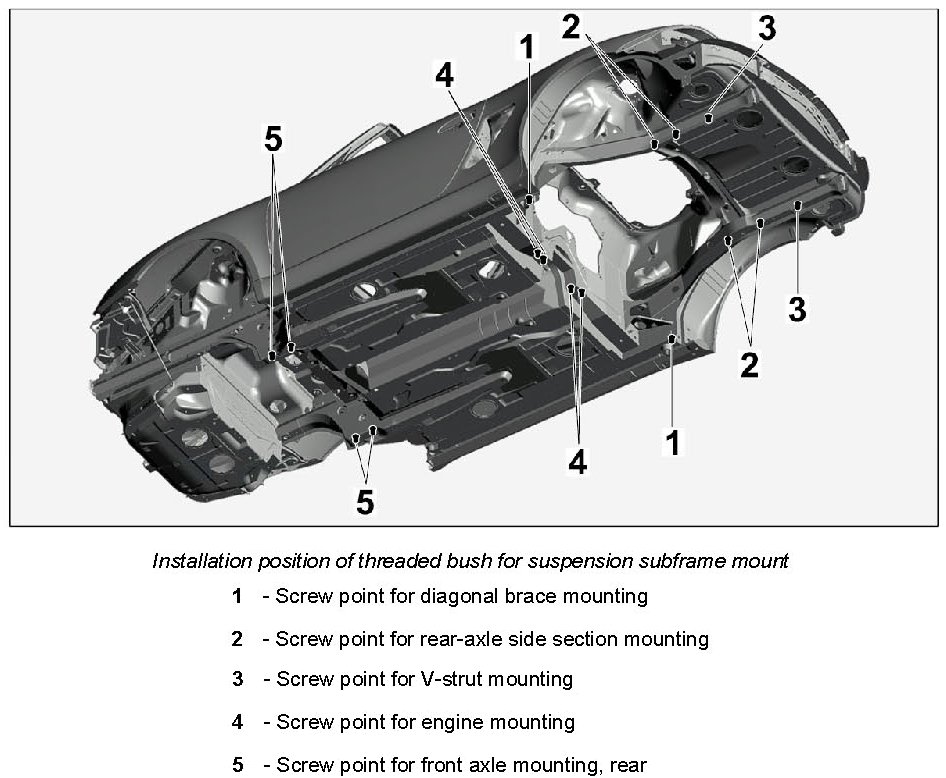 1
2
3
4
5
3
2
1
4
5

Installation position of threaded bush for suspension subframe mount

1 - Screw point for diagonal brace mounting

2 - Screw point for rear-axle side section mounting

3 - Screw point for V-strut mounting

4 - Screw point for engine mounting

5 - Screw point for front axle mounting, rear