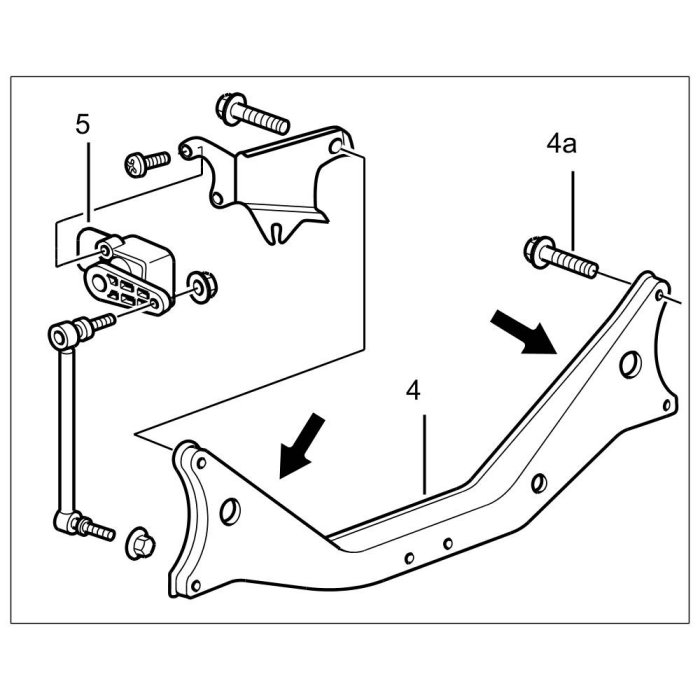 5
4a
4