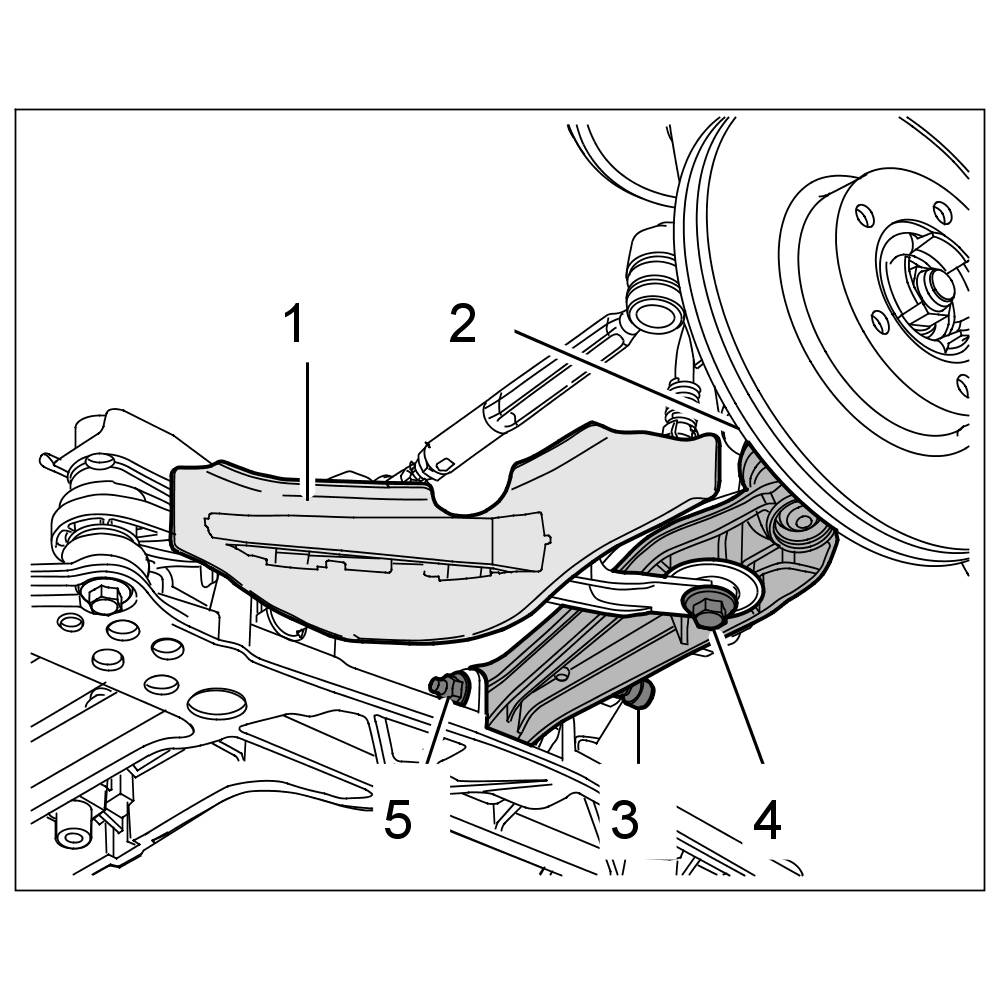 1
2
5
3
4