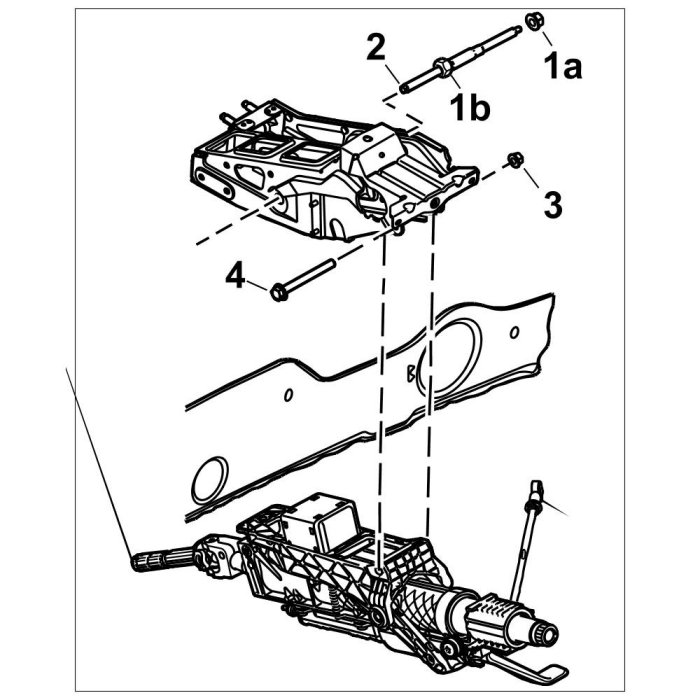 2
1a
1b
3
4
B