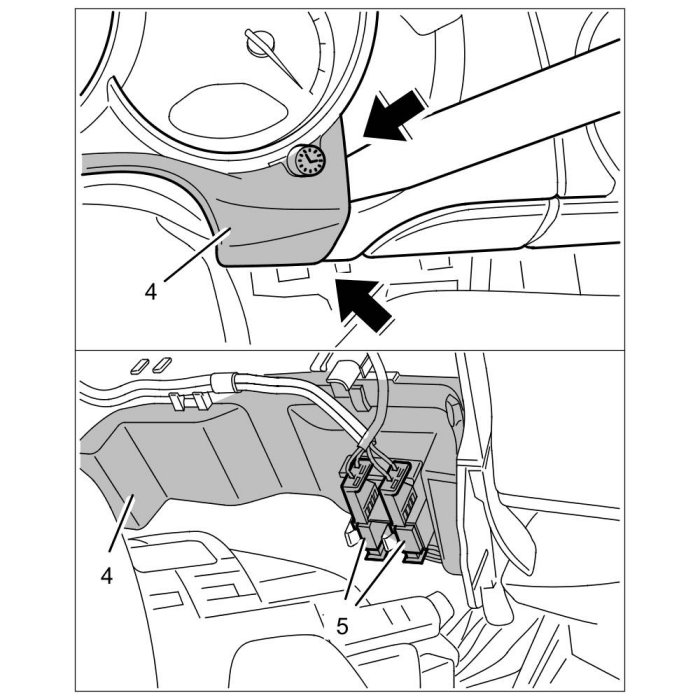 4

4

5