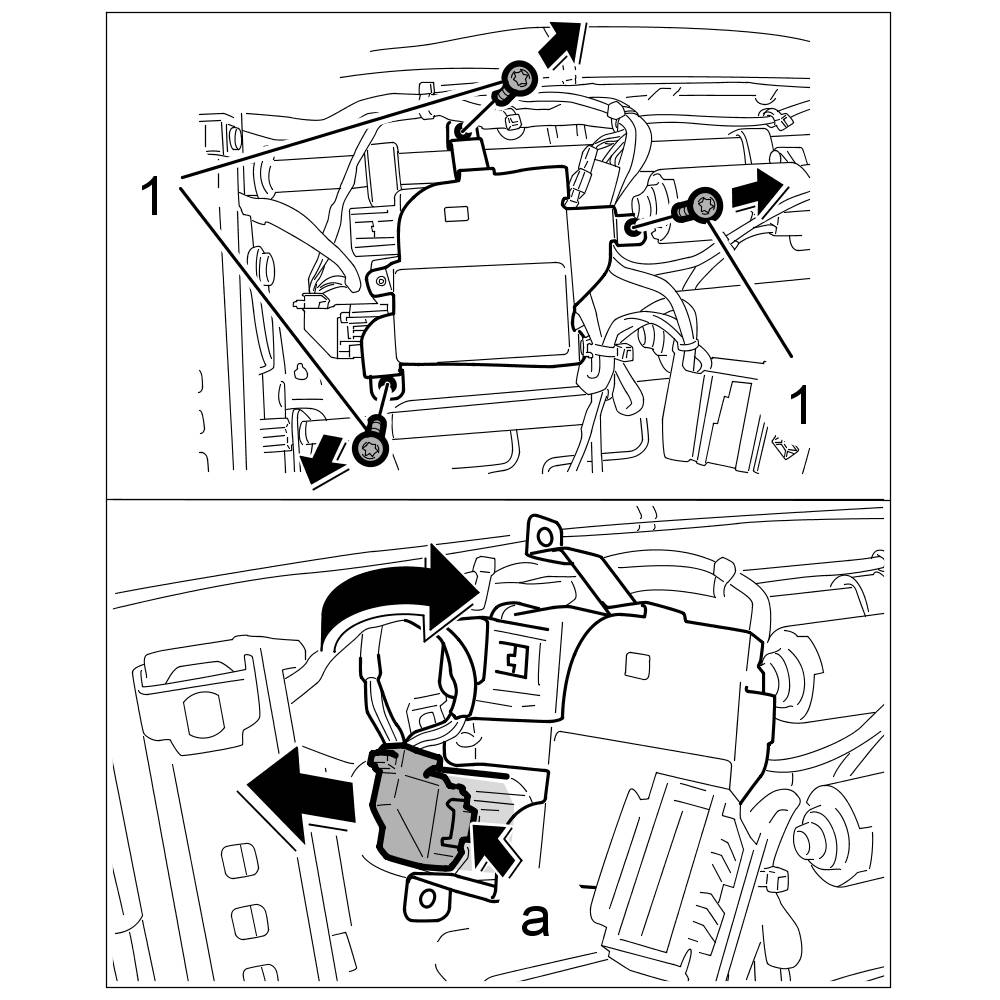 1

1

a