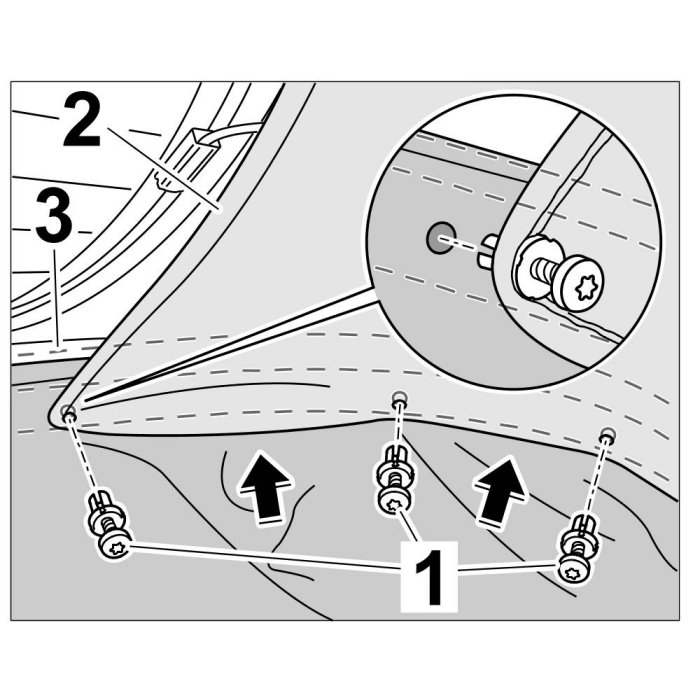 2
3
1