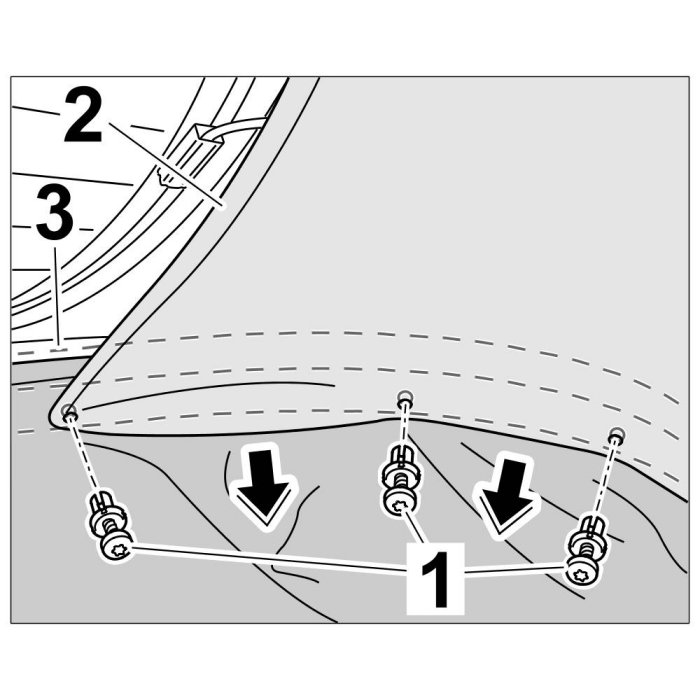 2
3
1