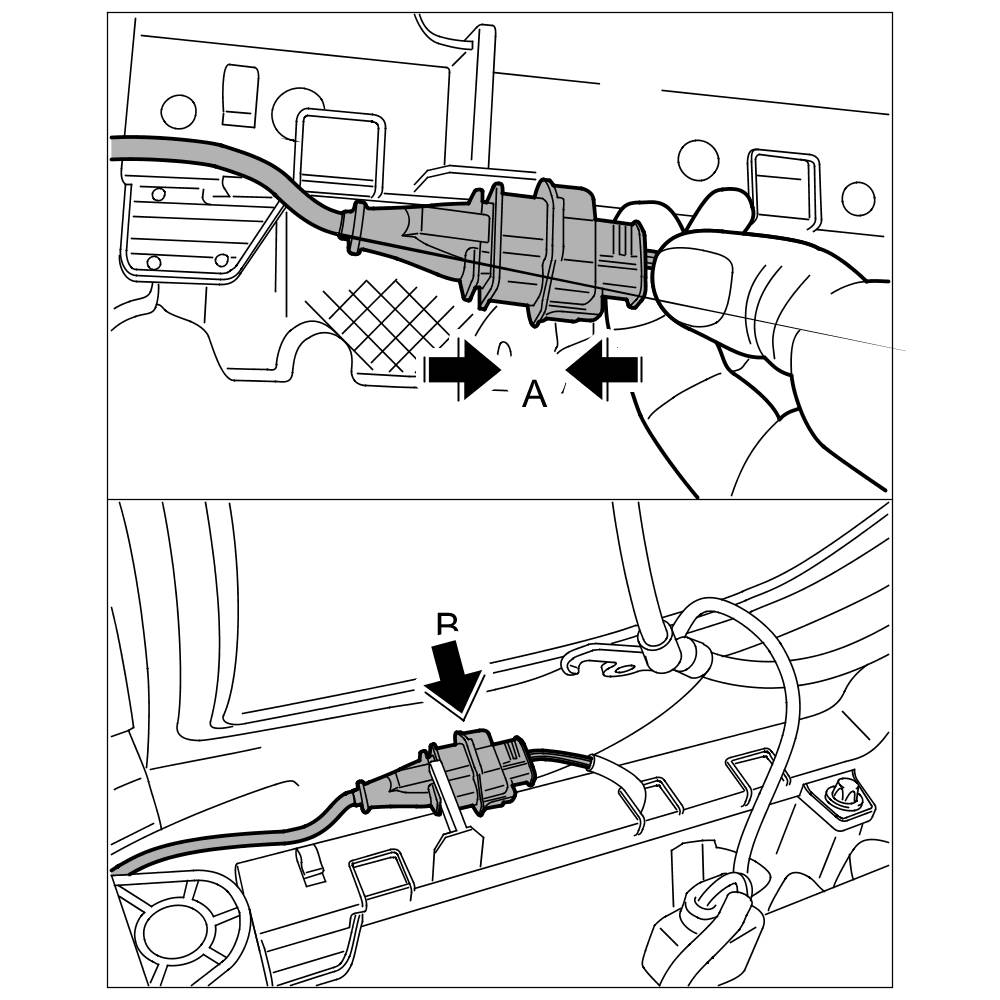 A

B