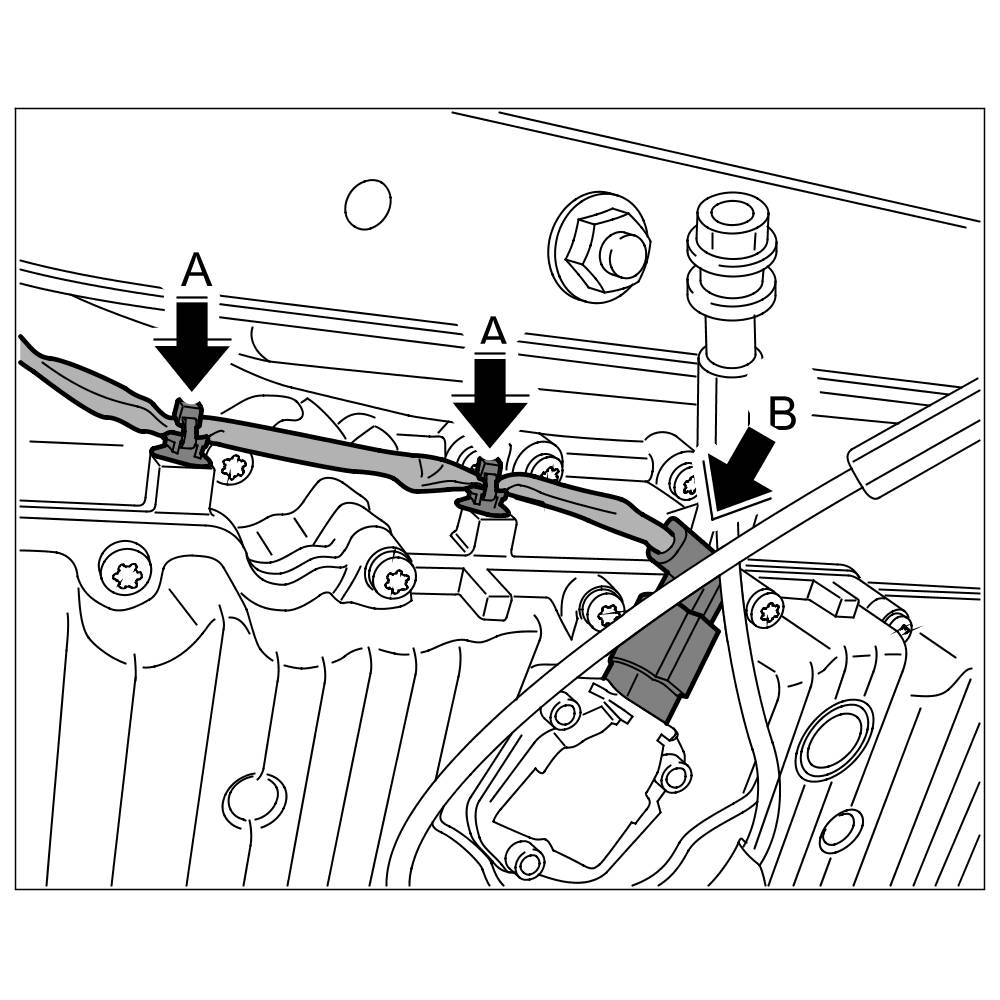 A
A
B