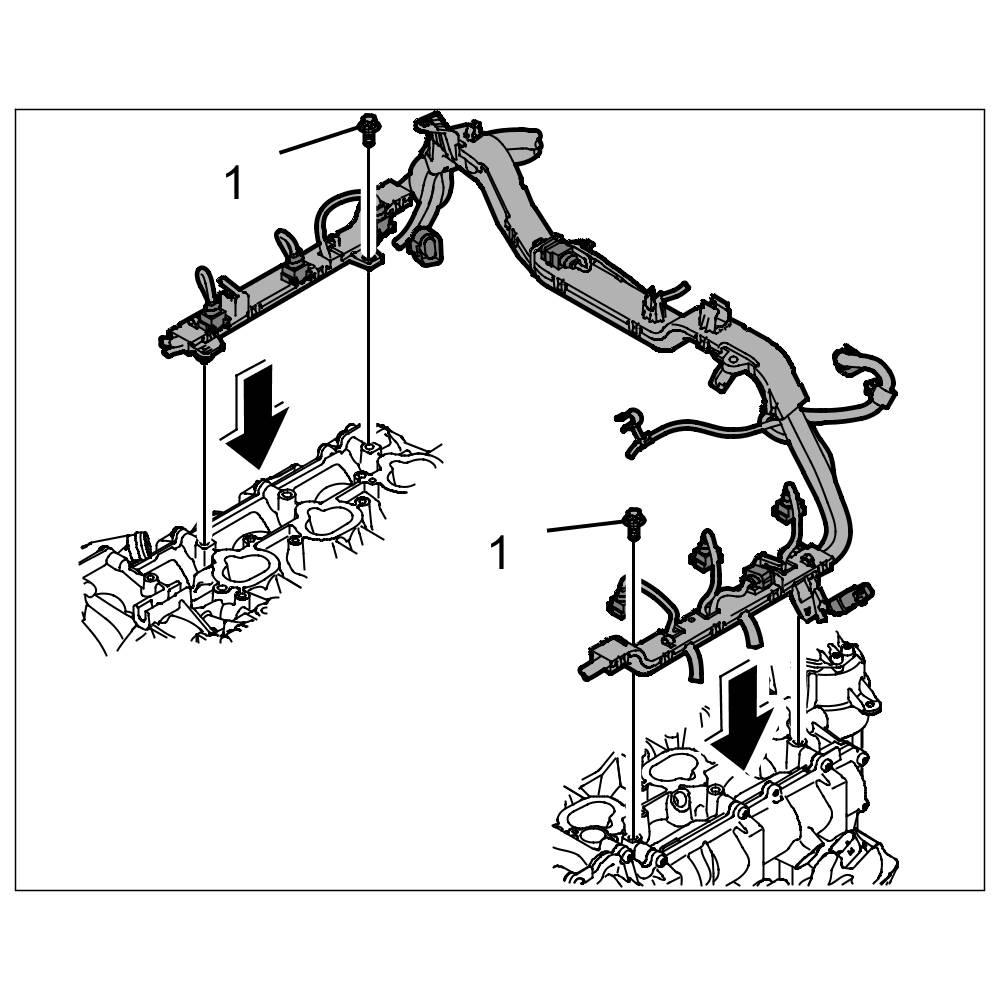 1

1