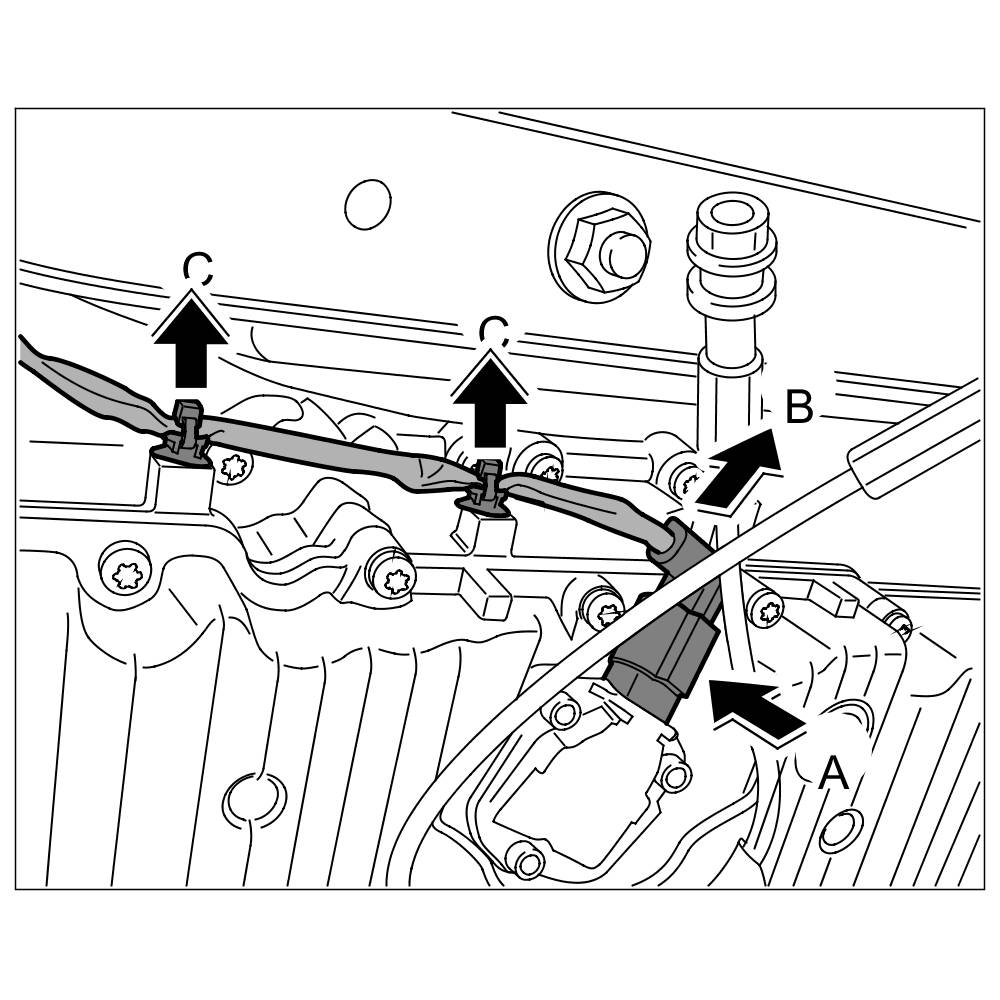 C
C
B
A