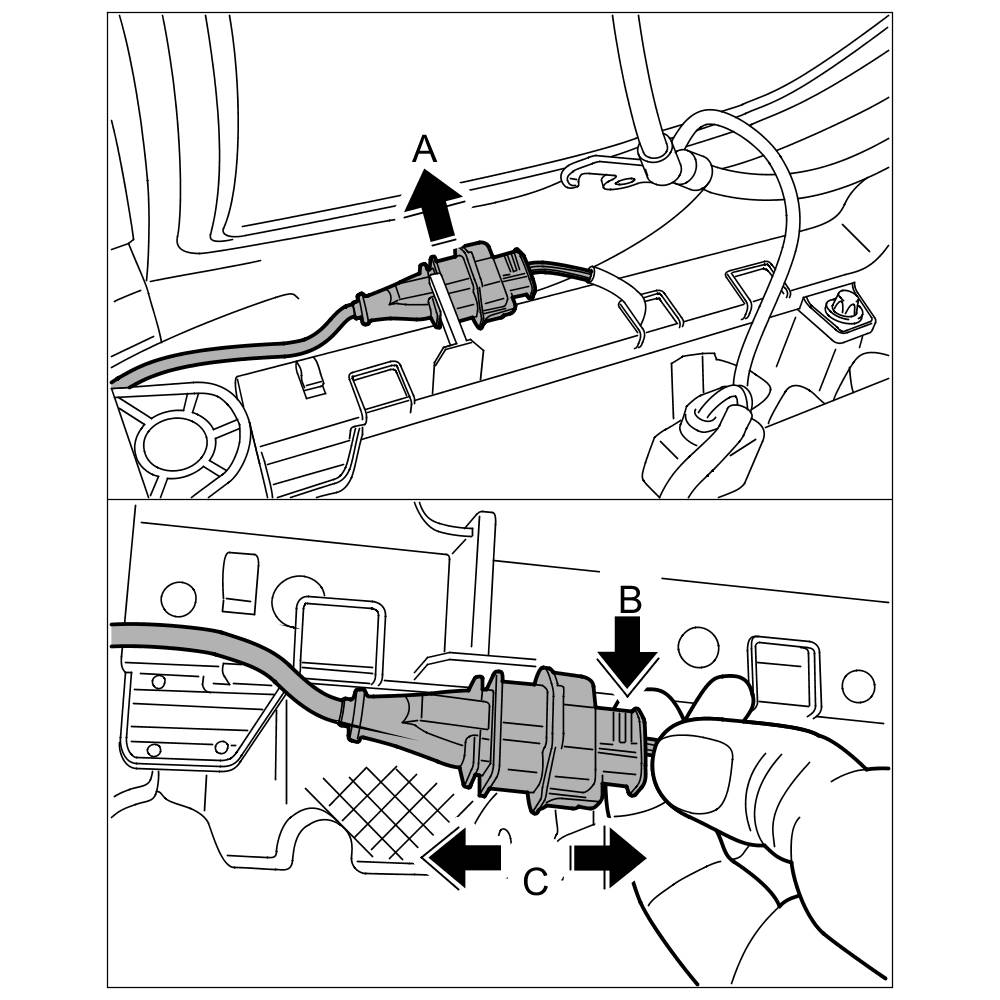 A

B

C