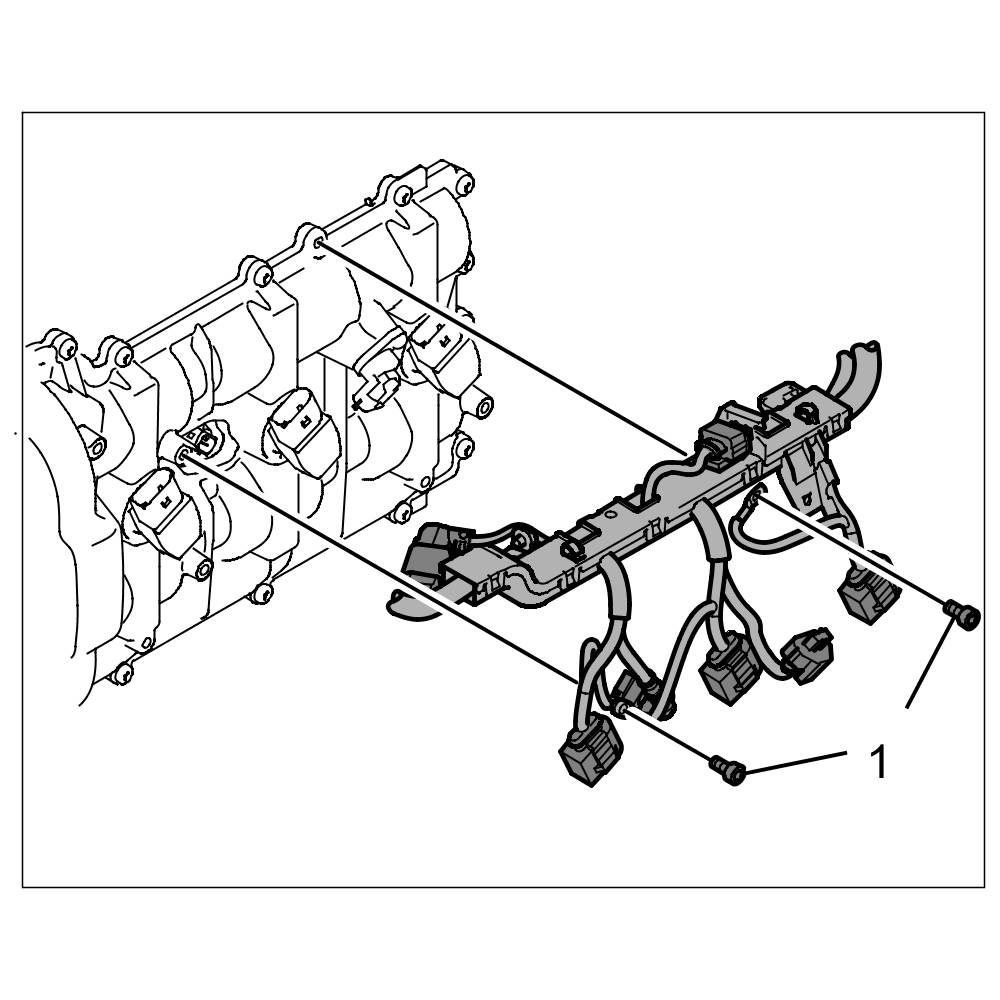 1