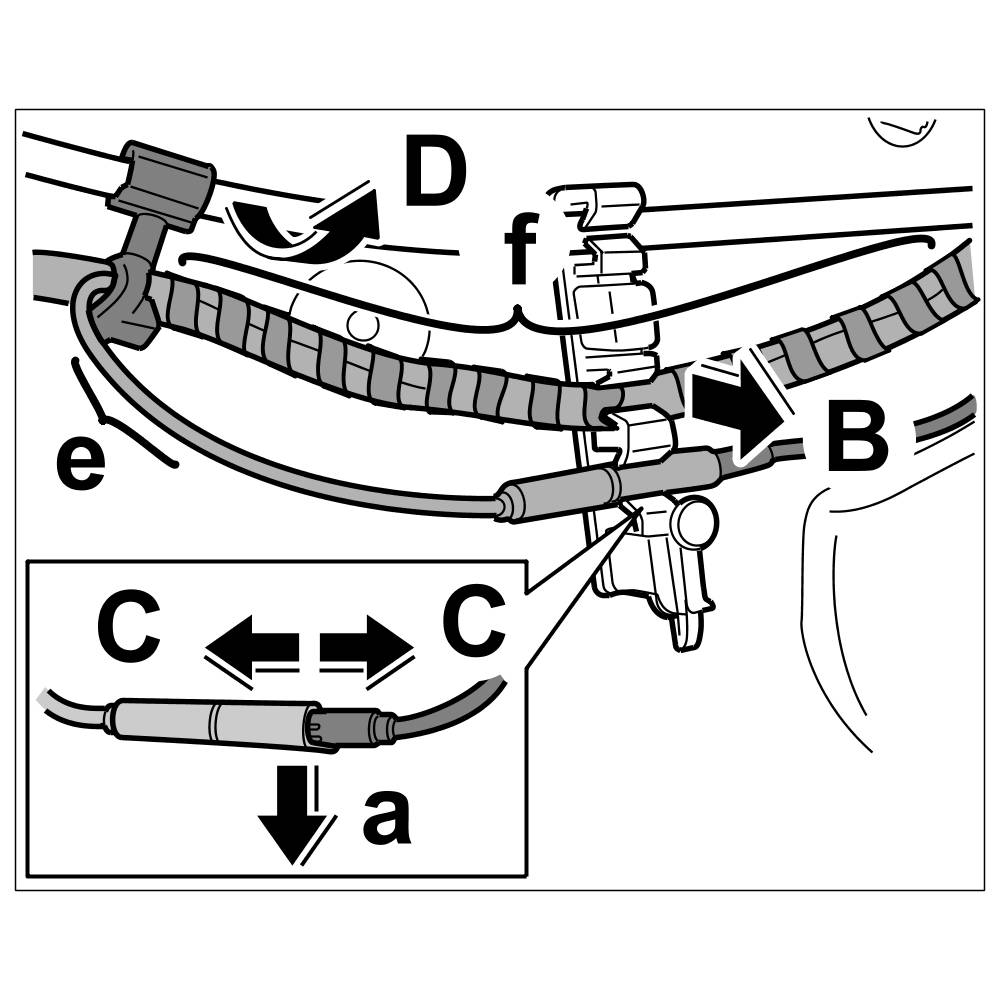 D
f
e
B
C
C
a