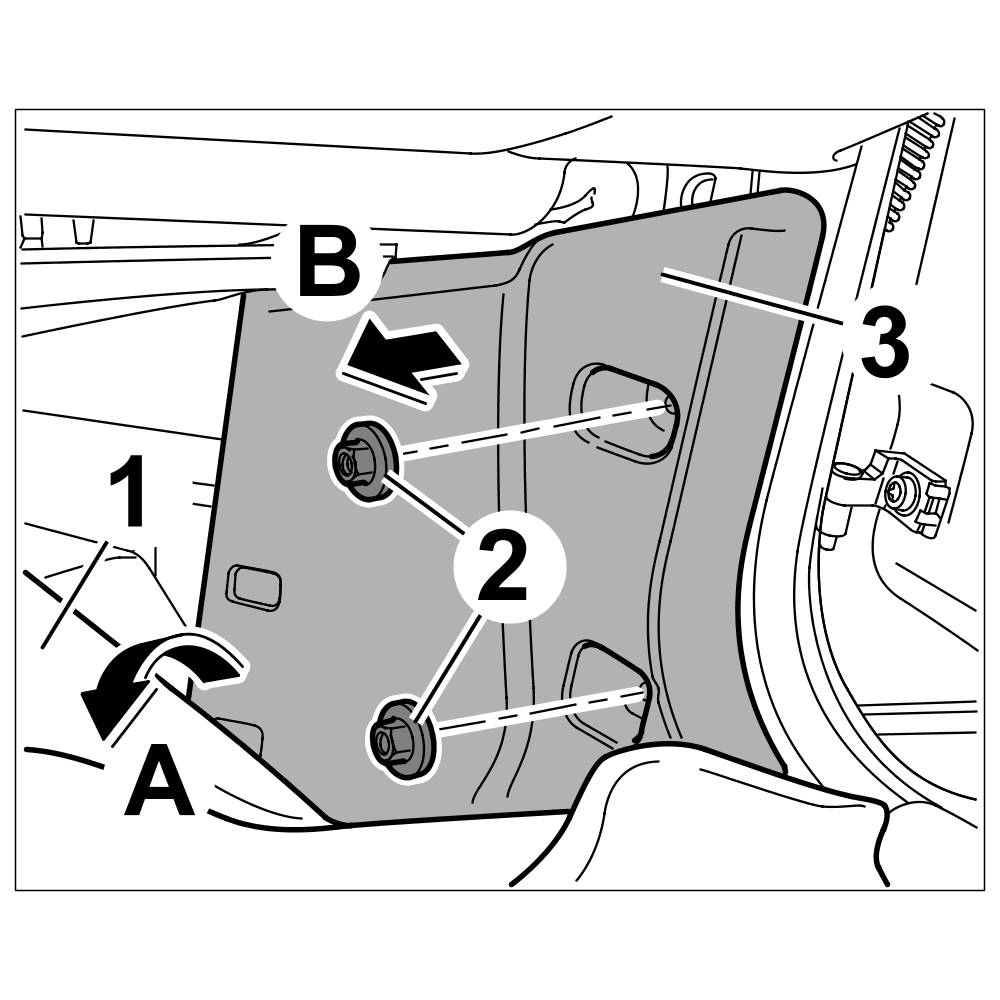 B
3
1
2
A