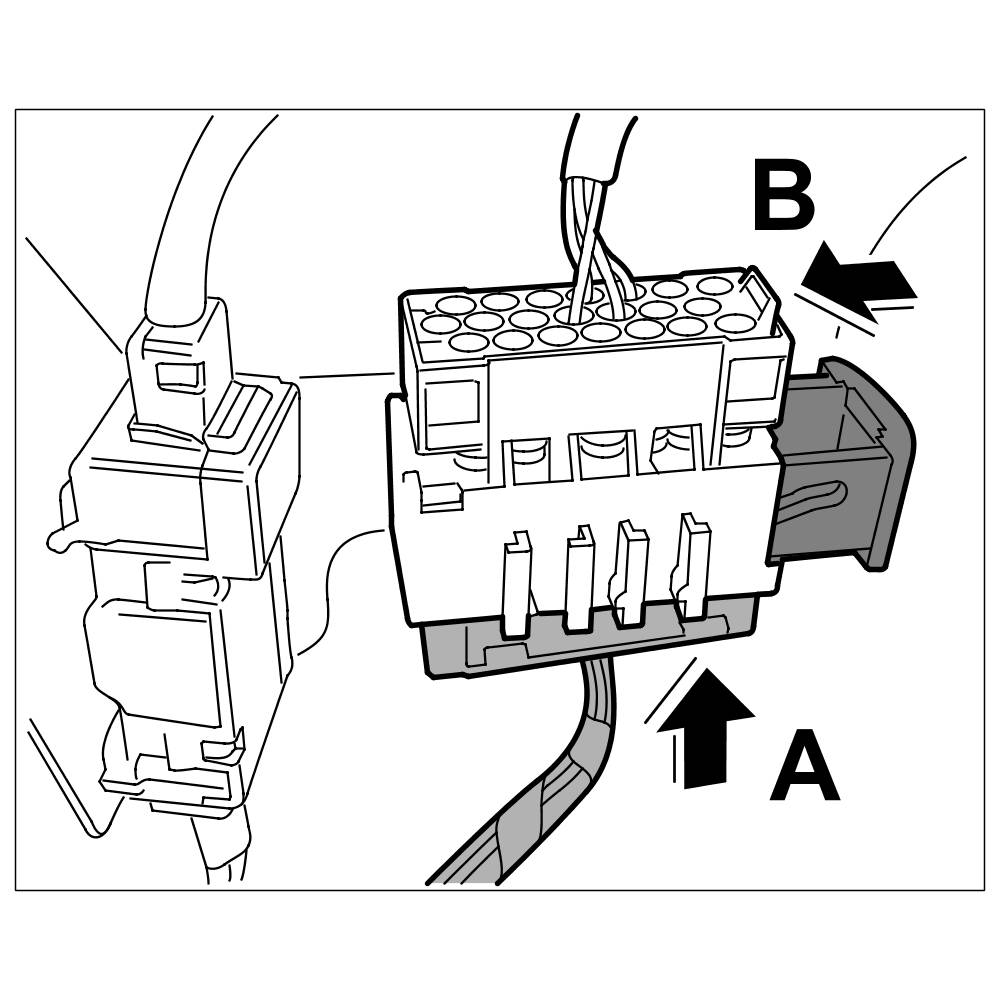 B
A