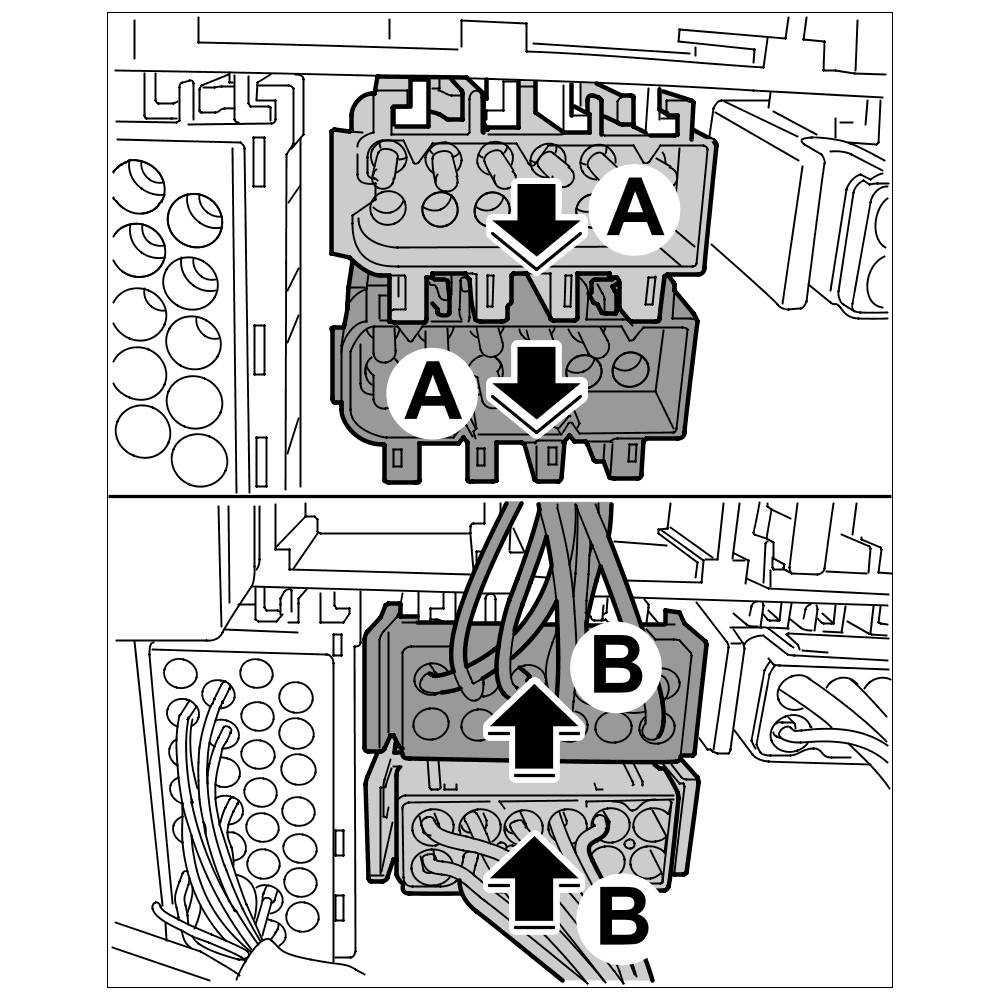 A
A
B
B