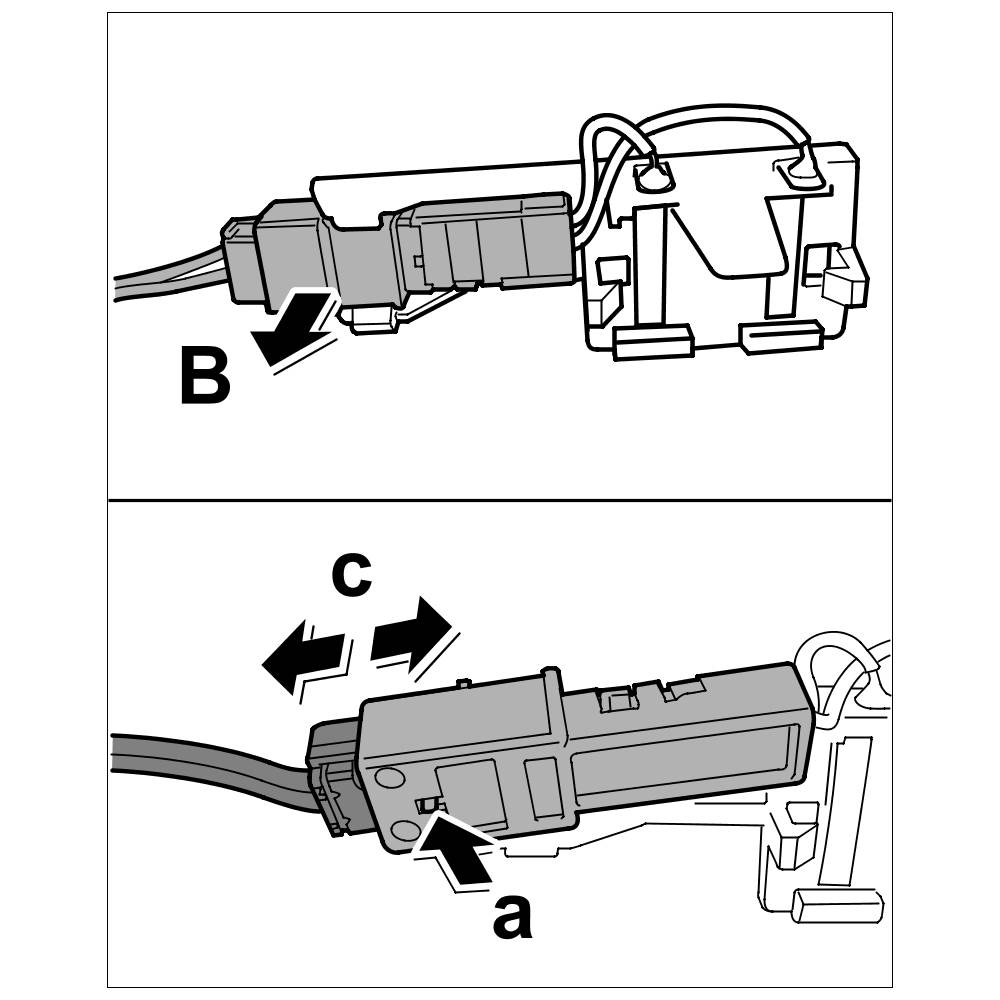 B

c

a