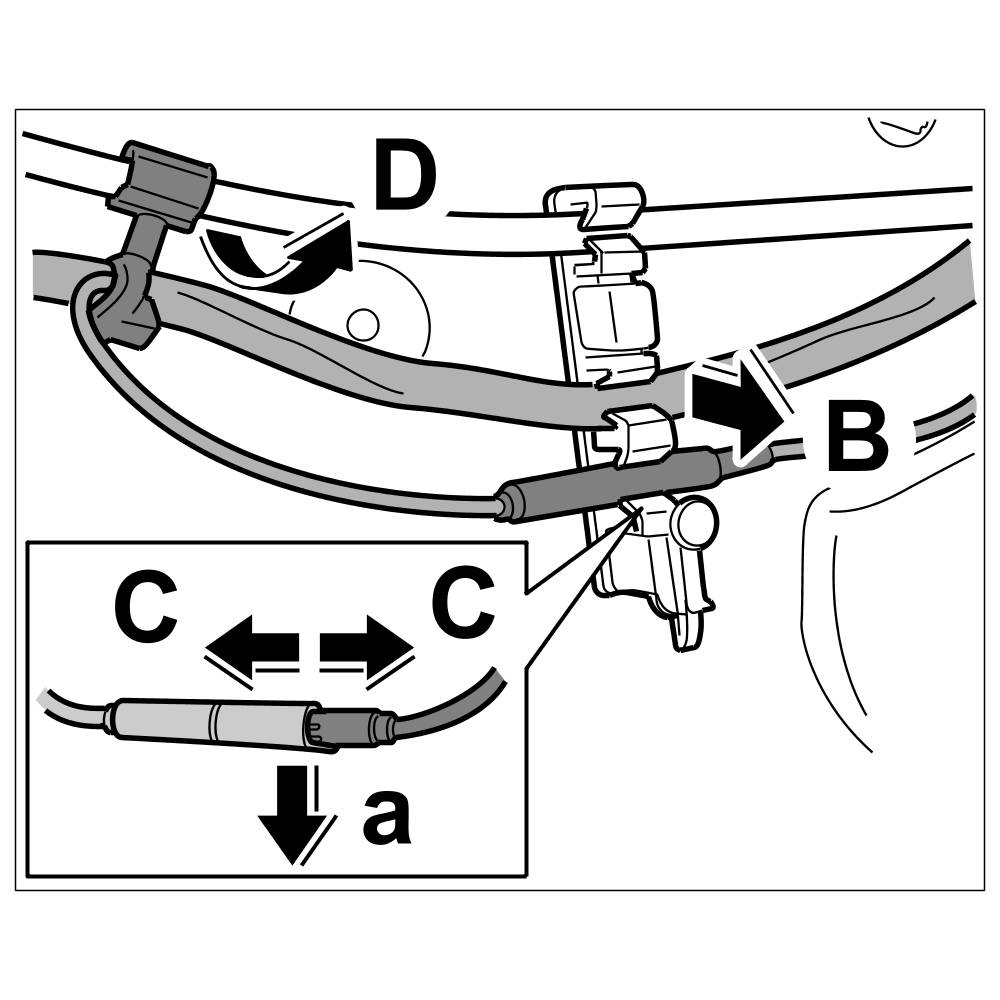 D

B

C

C

a