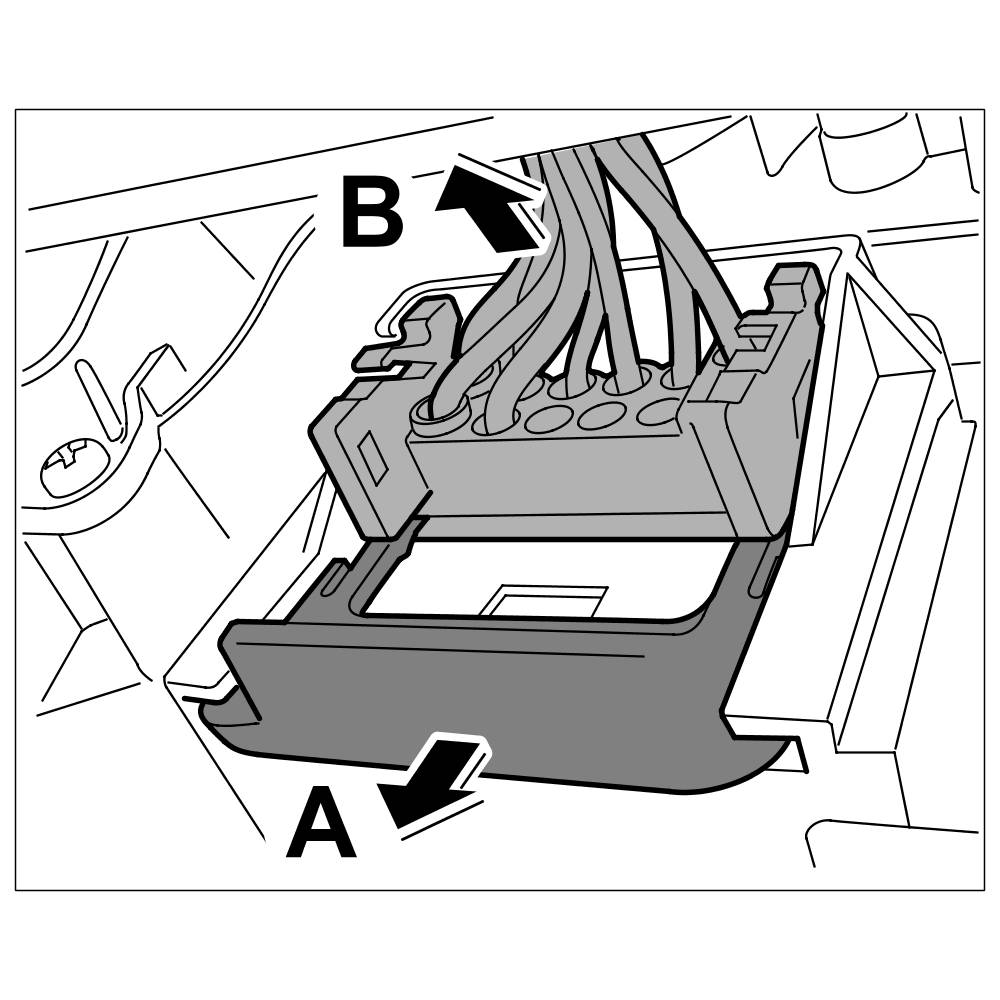 B
A