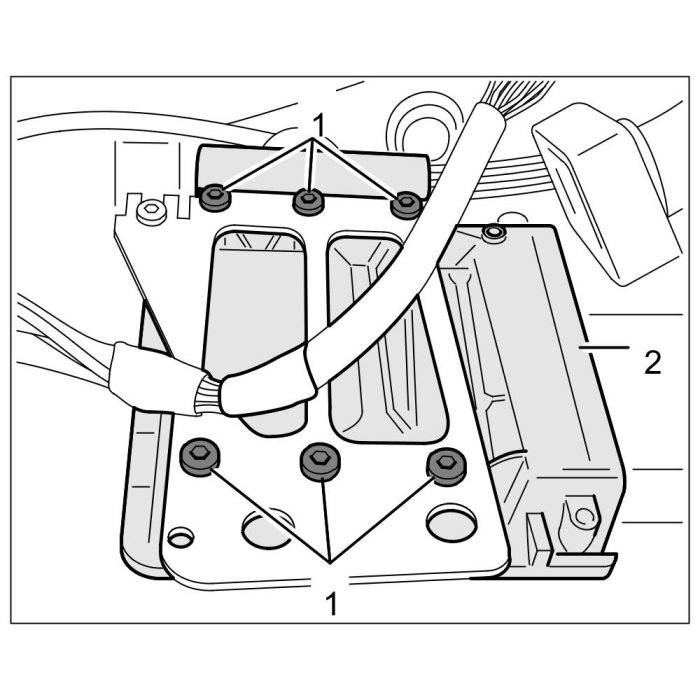 1
2
1