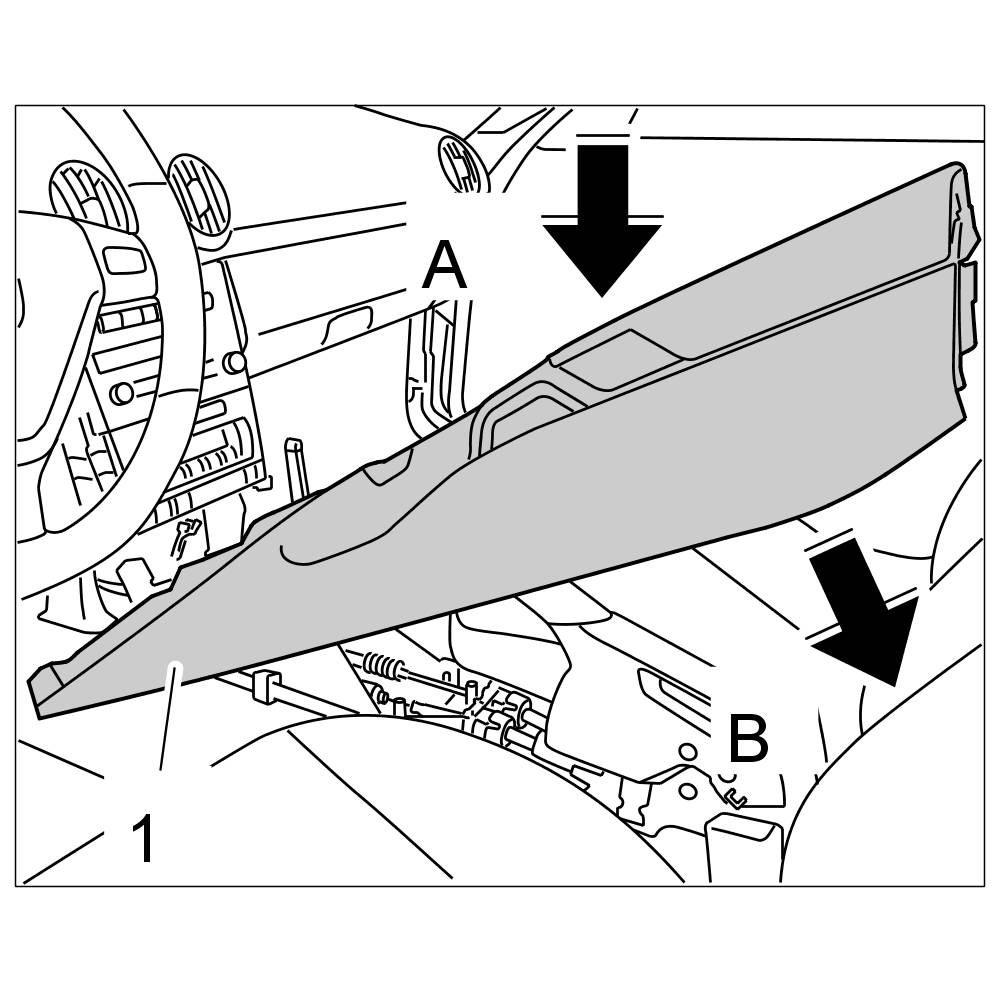 A
B
1