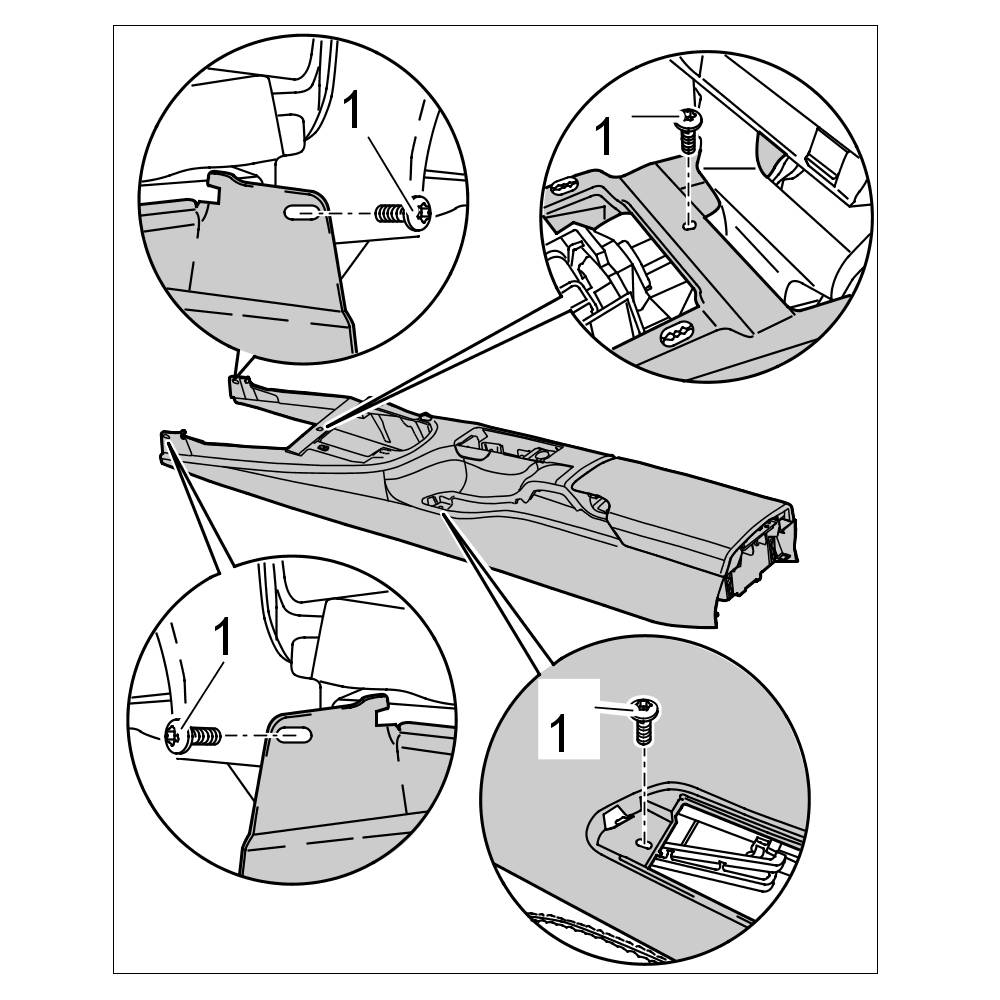 1
1
1
1