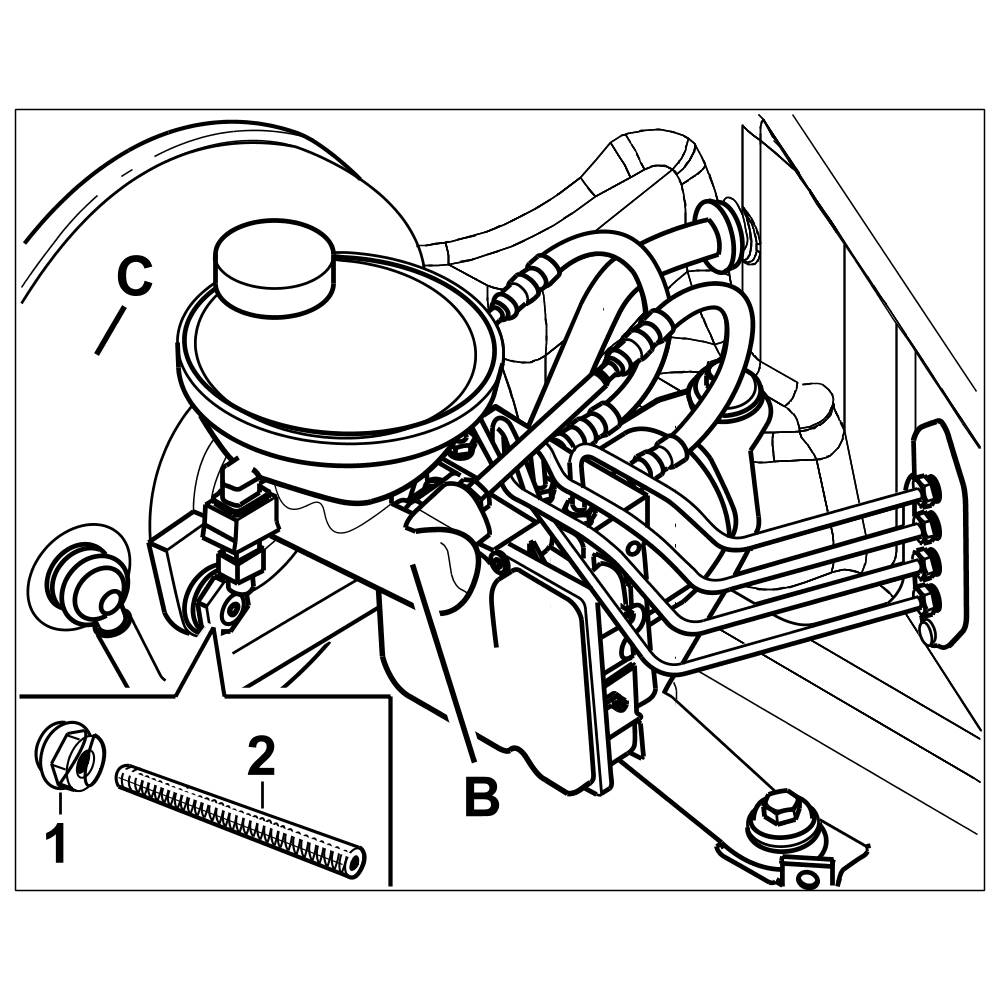 C
B
2
1