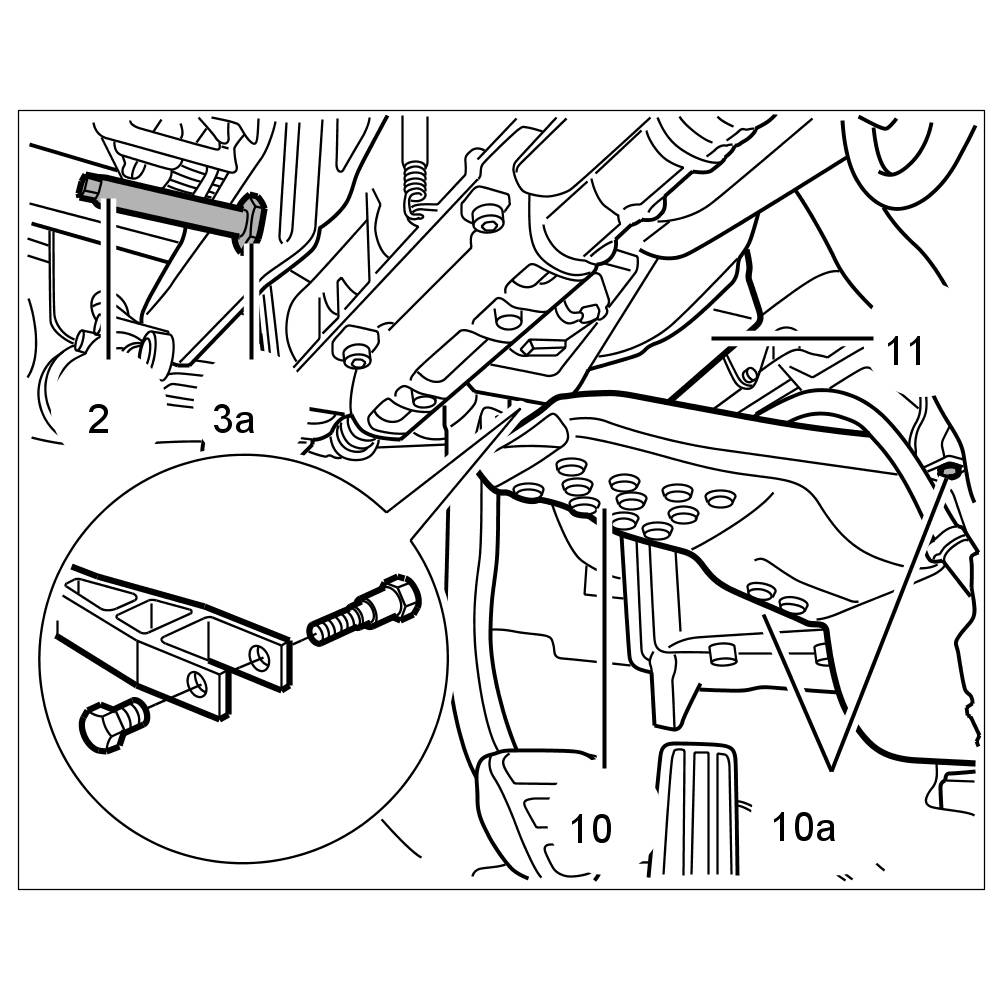 2
3a
11
10
10a