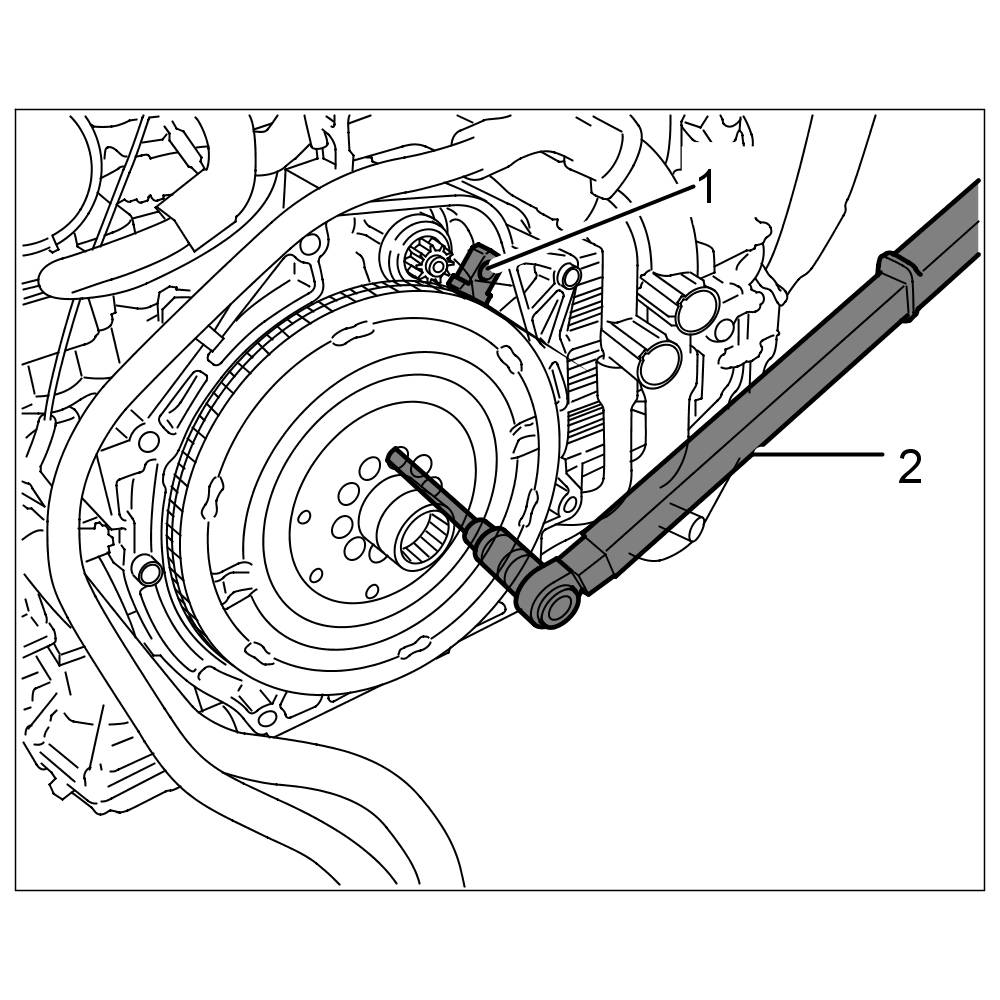 1
2