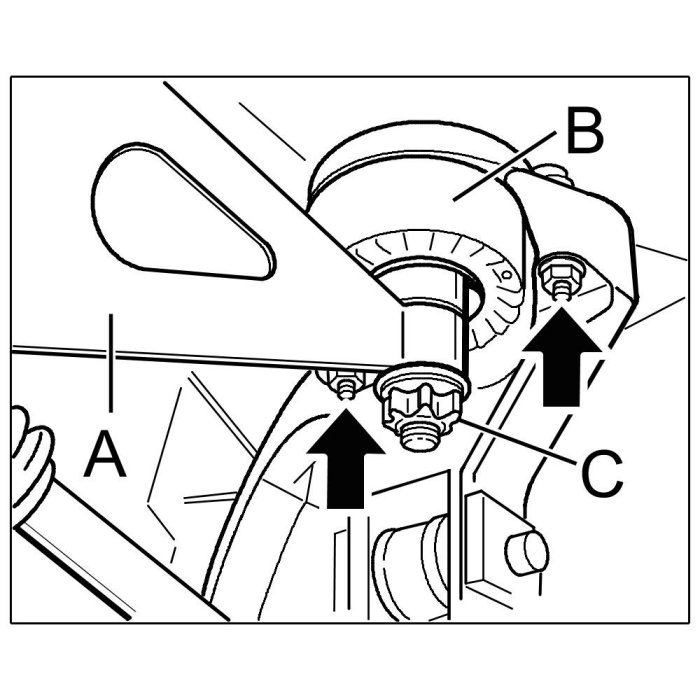 B
A
C