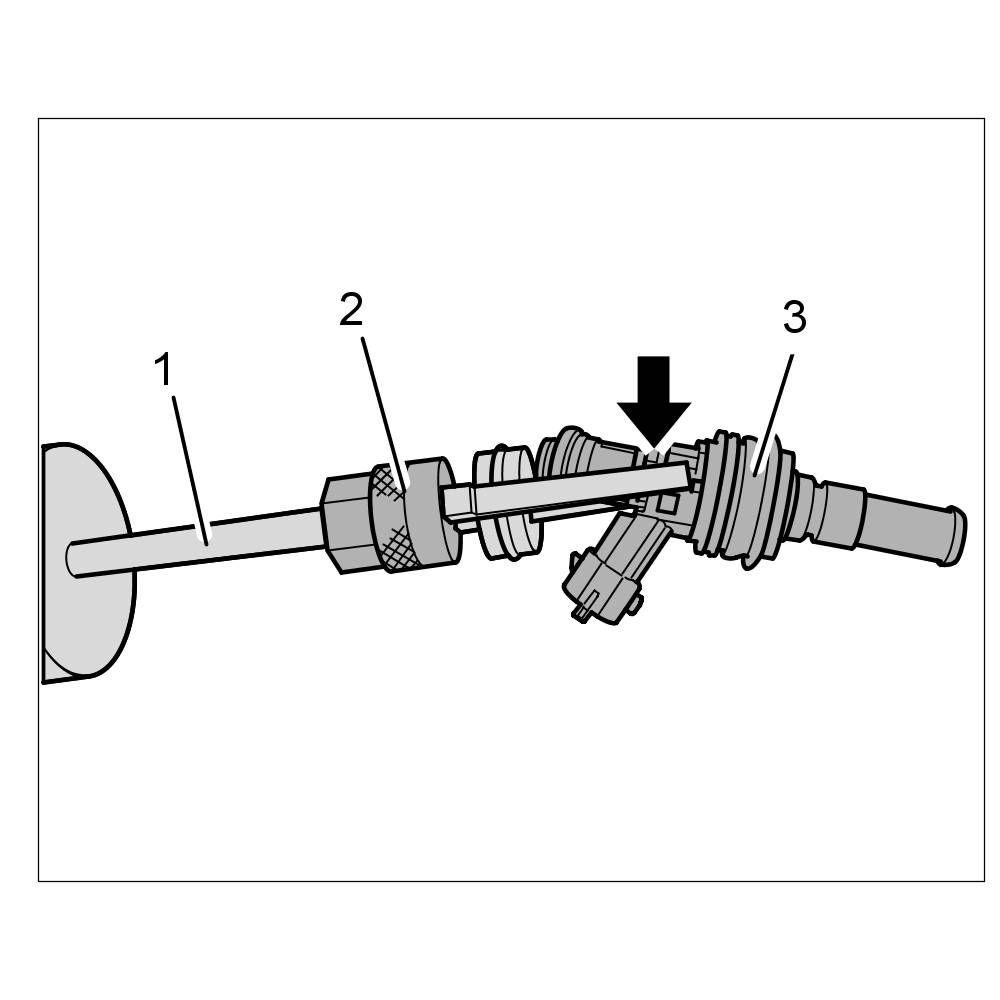 1
2
3