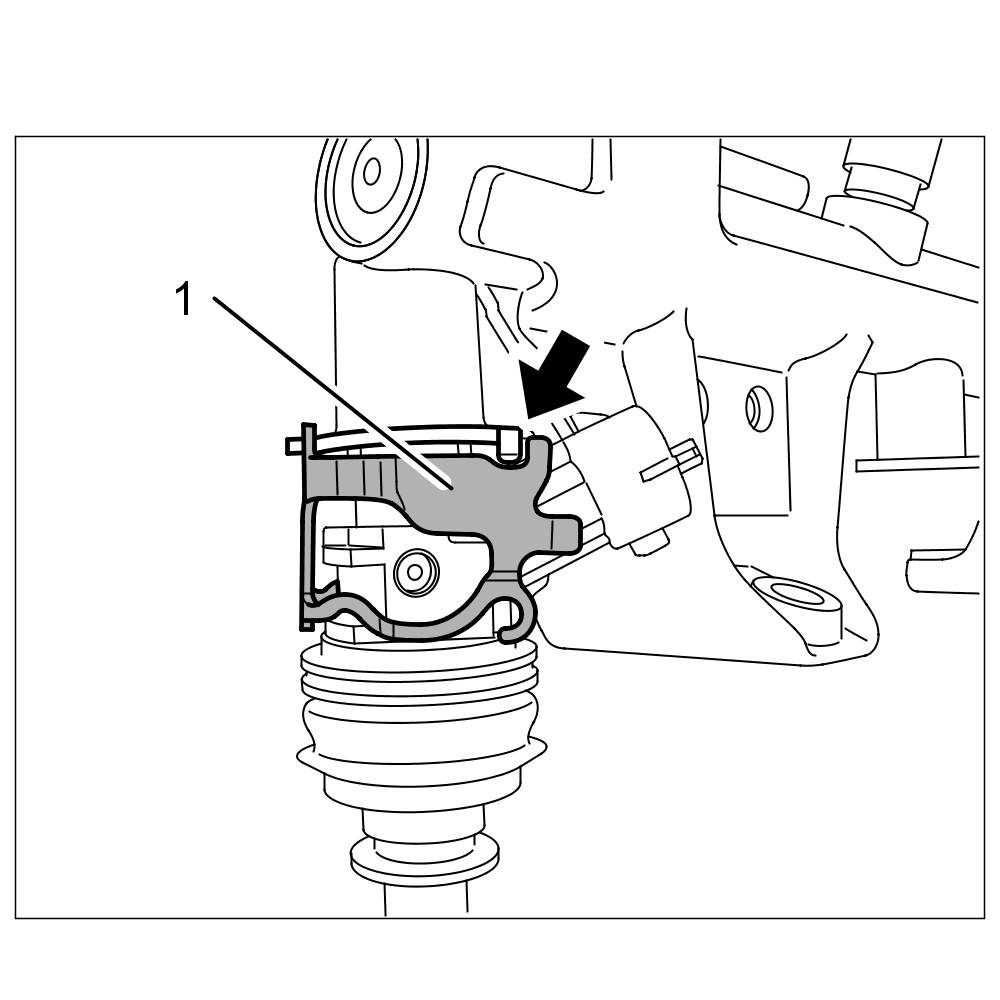 1