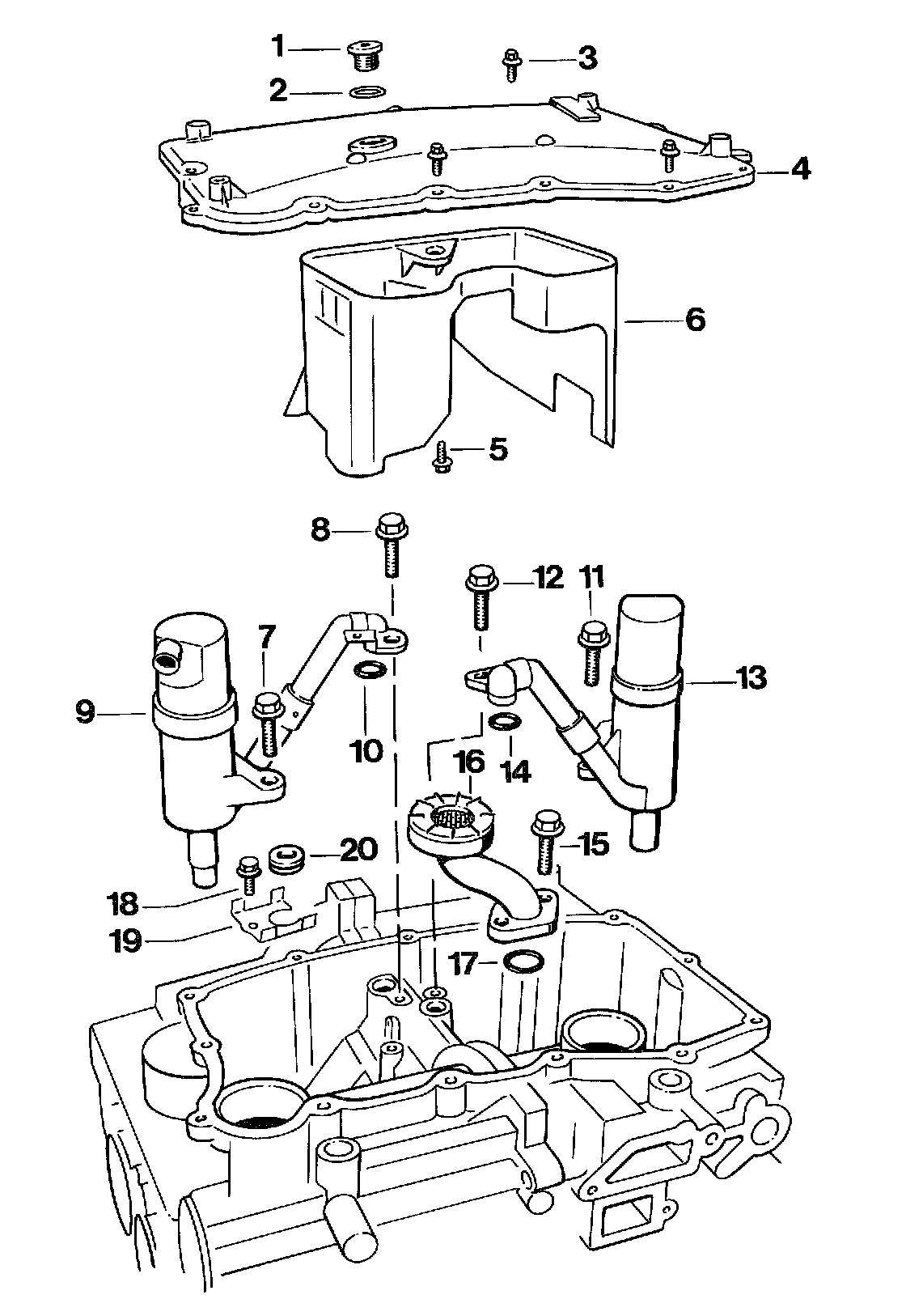 1
3
2
4
6
5
8
12
11
7
13
9
10
14
16
20
15
18
19
17