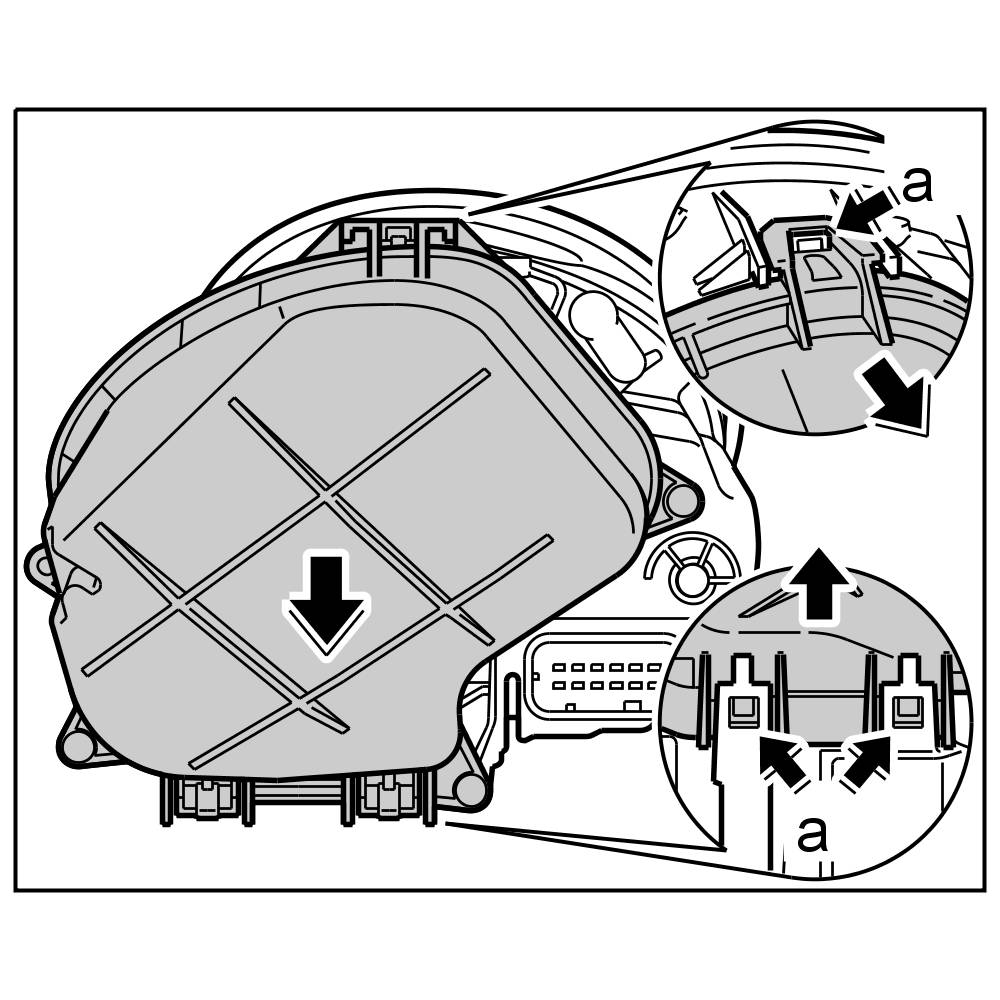 a

a