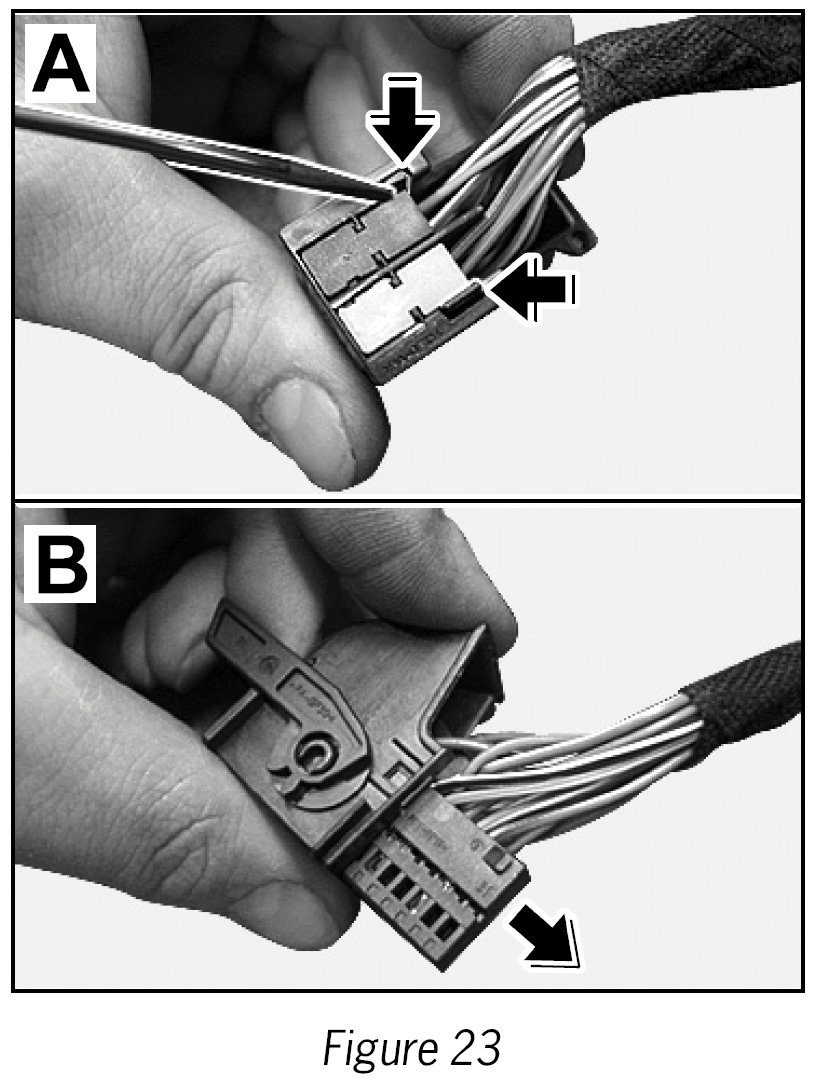 A

B

Figure 23