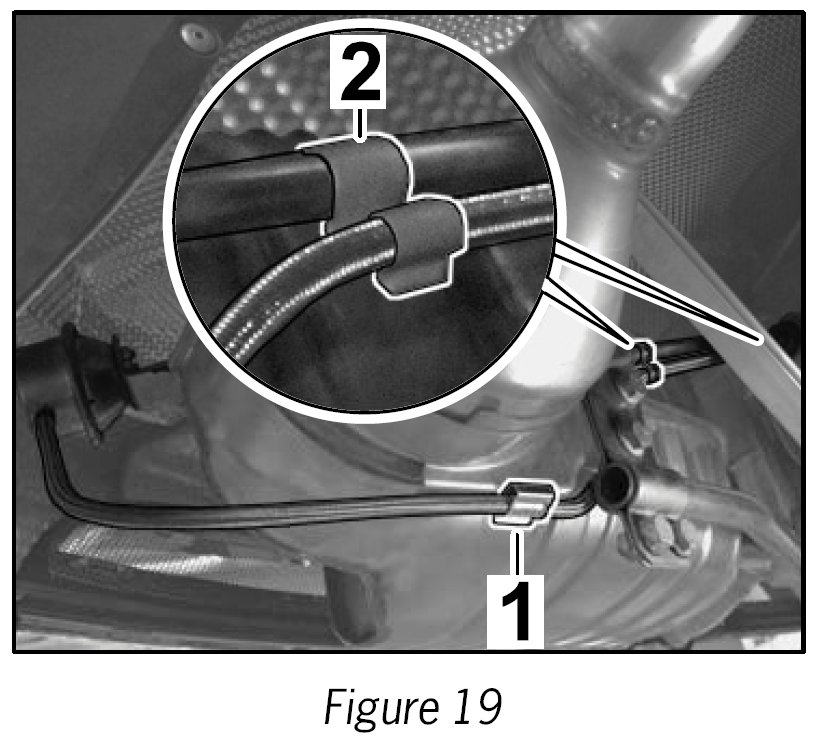 2

1

Figure 19