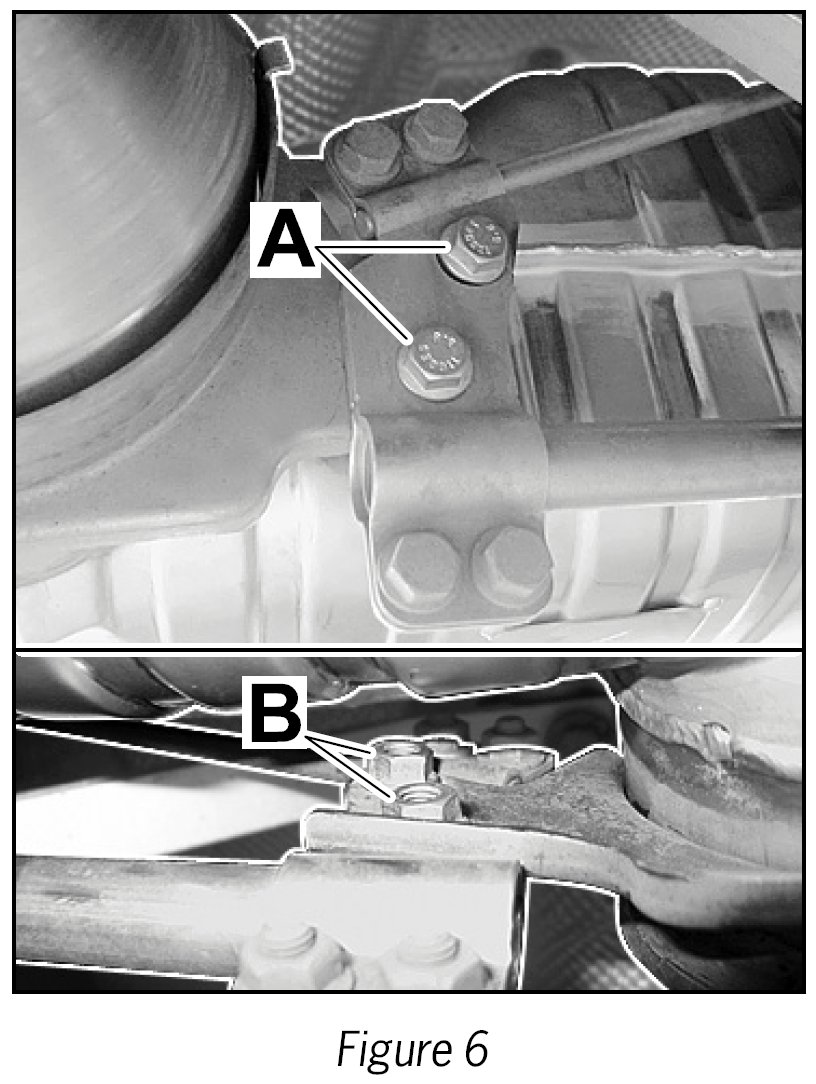 A

B

Figure 6