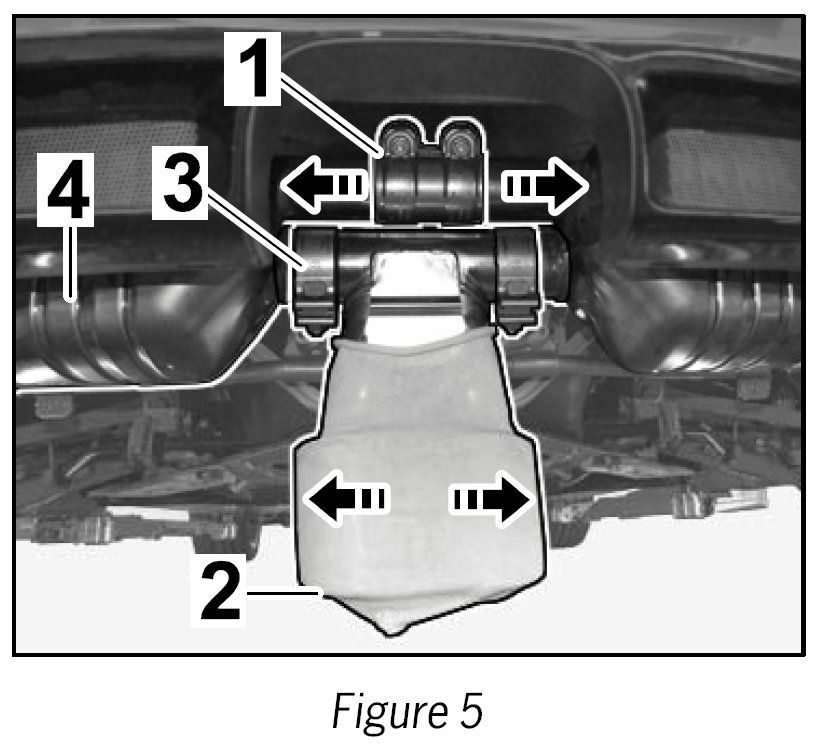 1
3
4
2
Figure 5