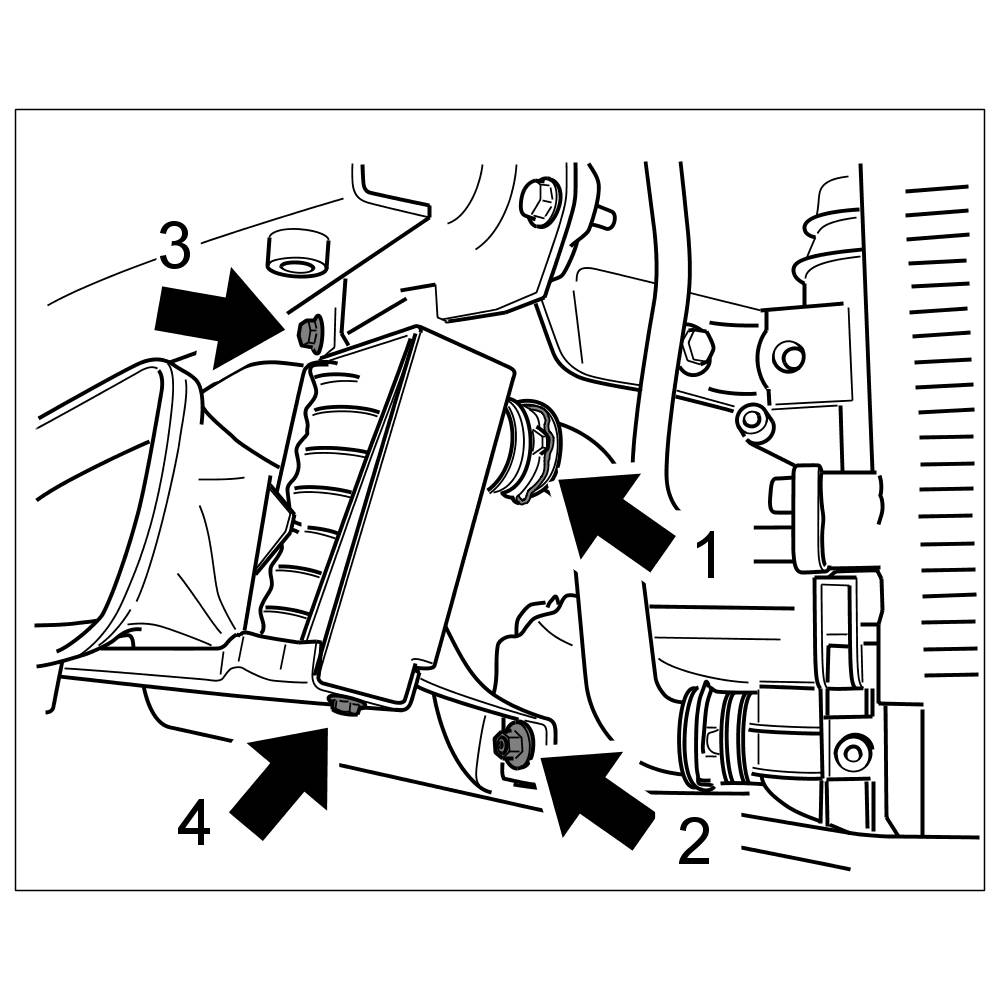 3
1
4
2