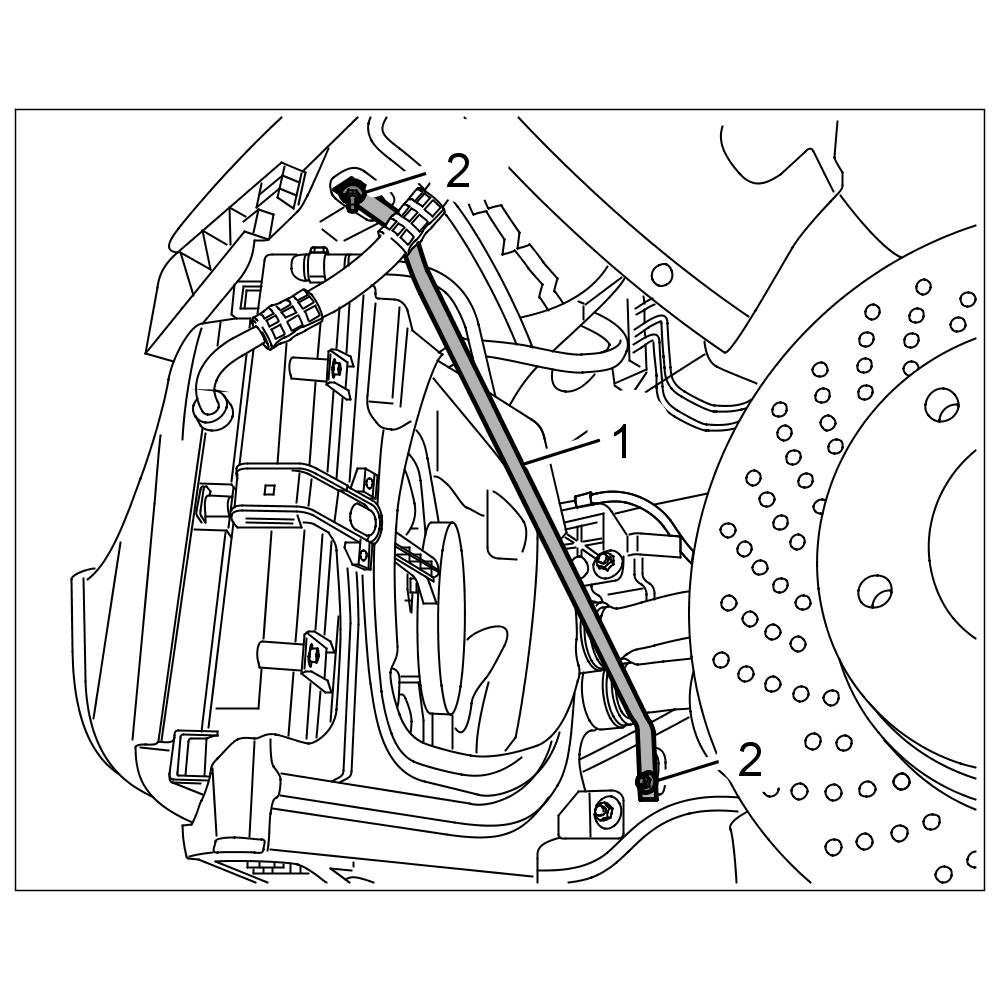 2
1
2